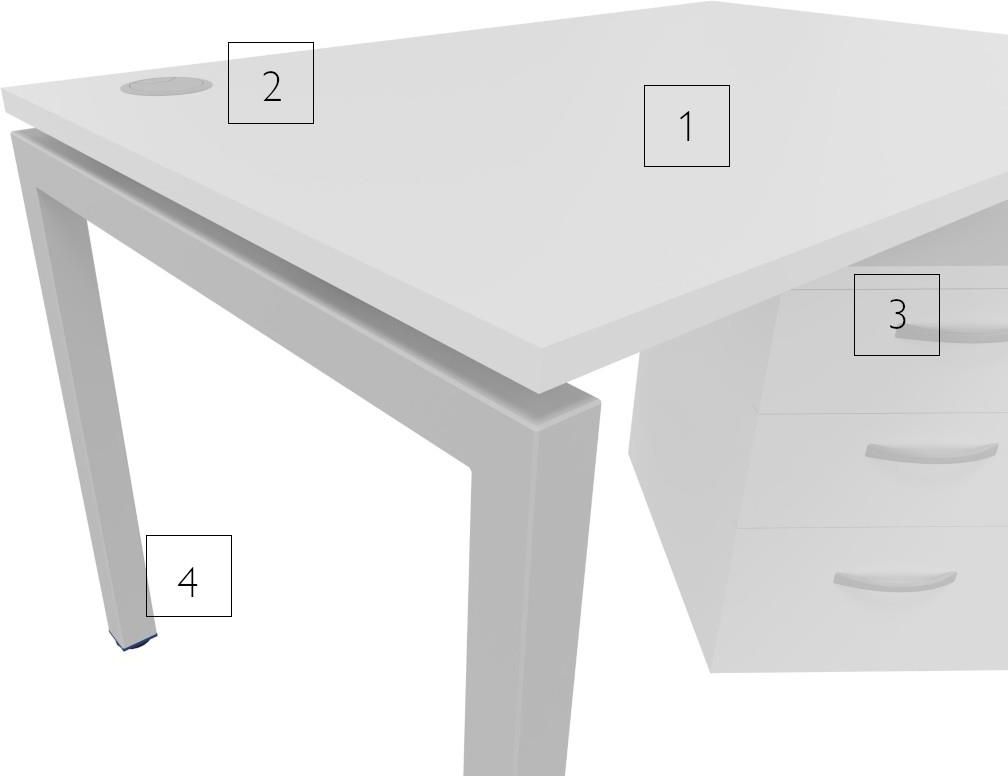 2

1

3

4