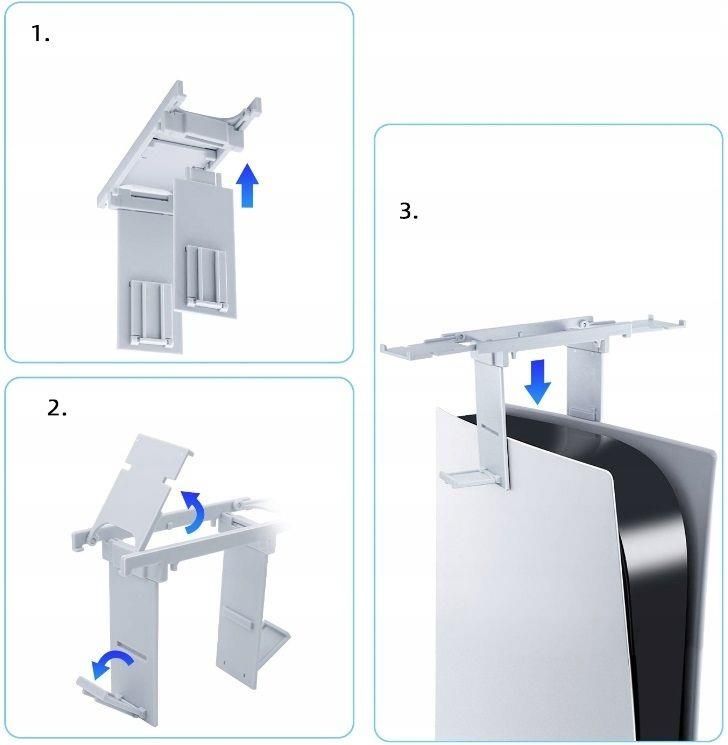 1.

2.

3.