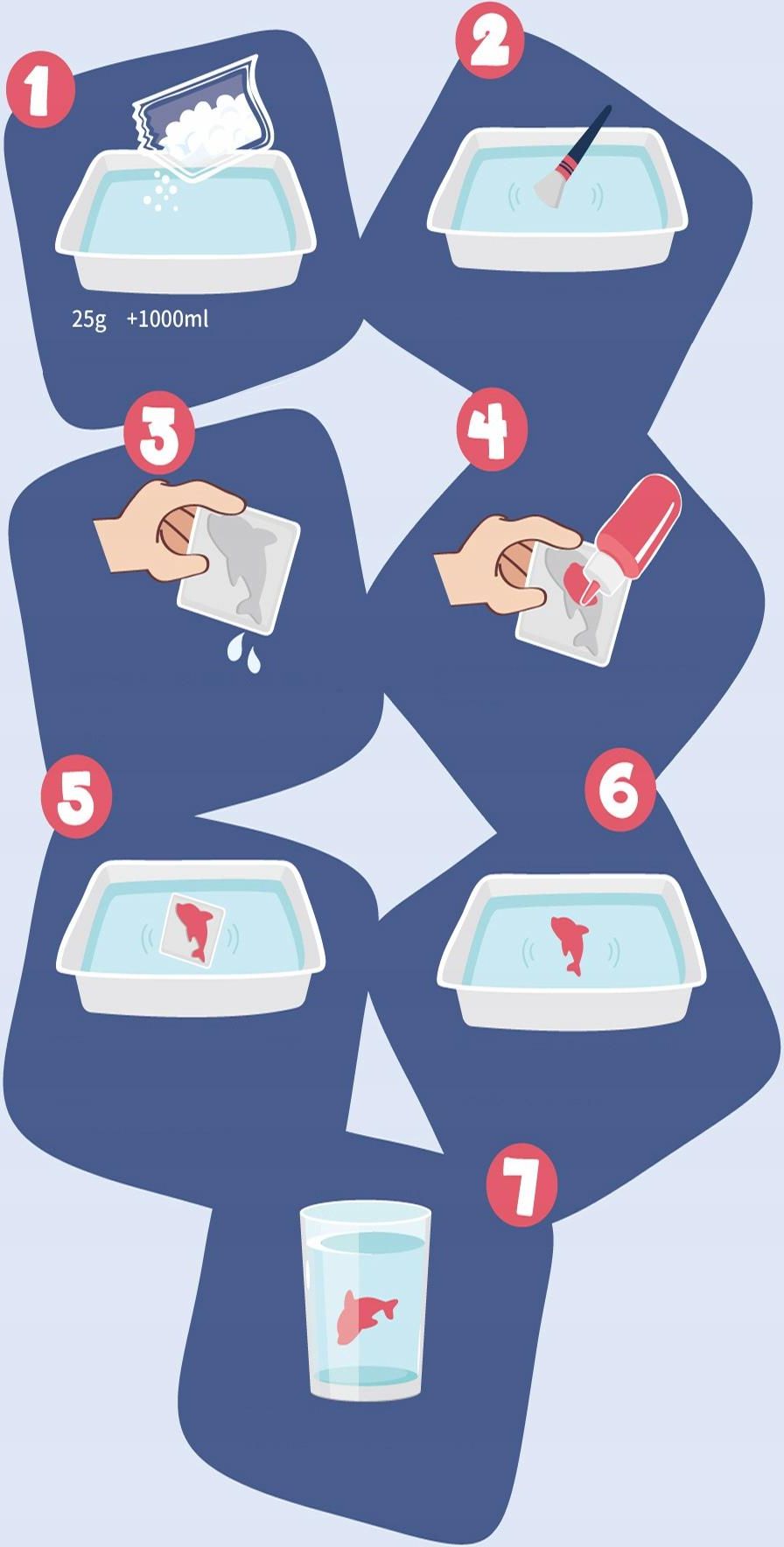 1

25g +1000ml

2

3

4

5

6

7