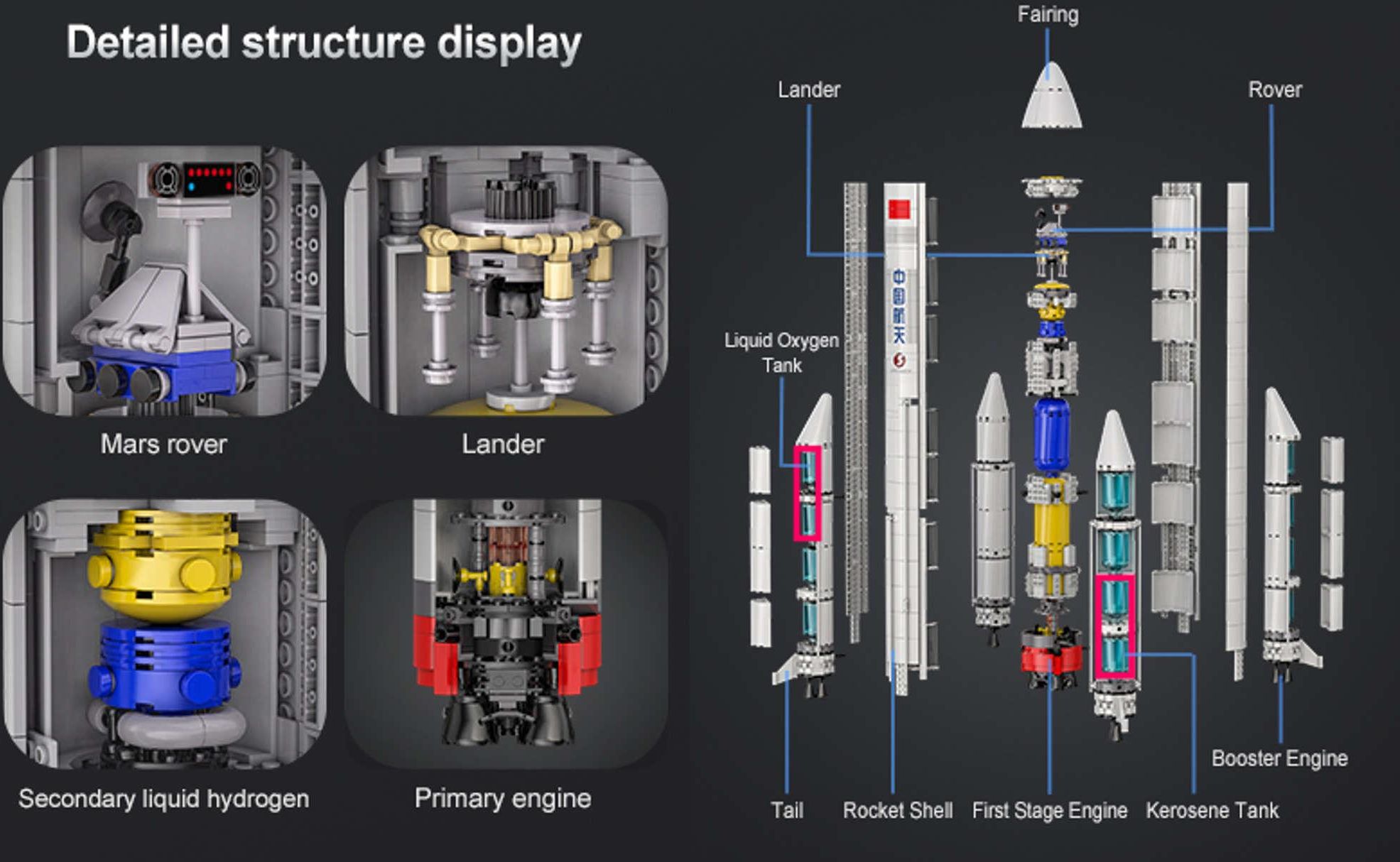 Detailed structure display

Mars rover

Lander

Secondary liquid hydrogen

Primary engine

Fairing

Lander

Rover

中国航天

Liquid Oxygen Tank

Booster Engine

Tail

Rocket Shell

First Stage Engine

Kerosene Tank