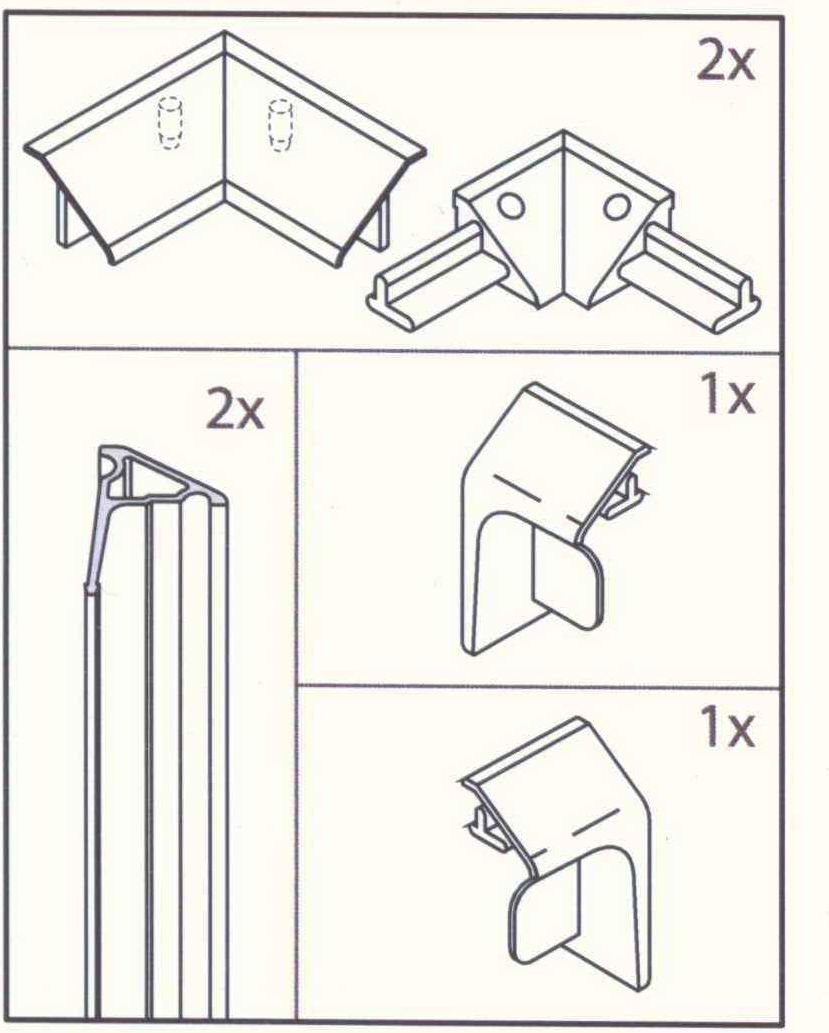 2x

2x

1x

1x