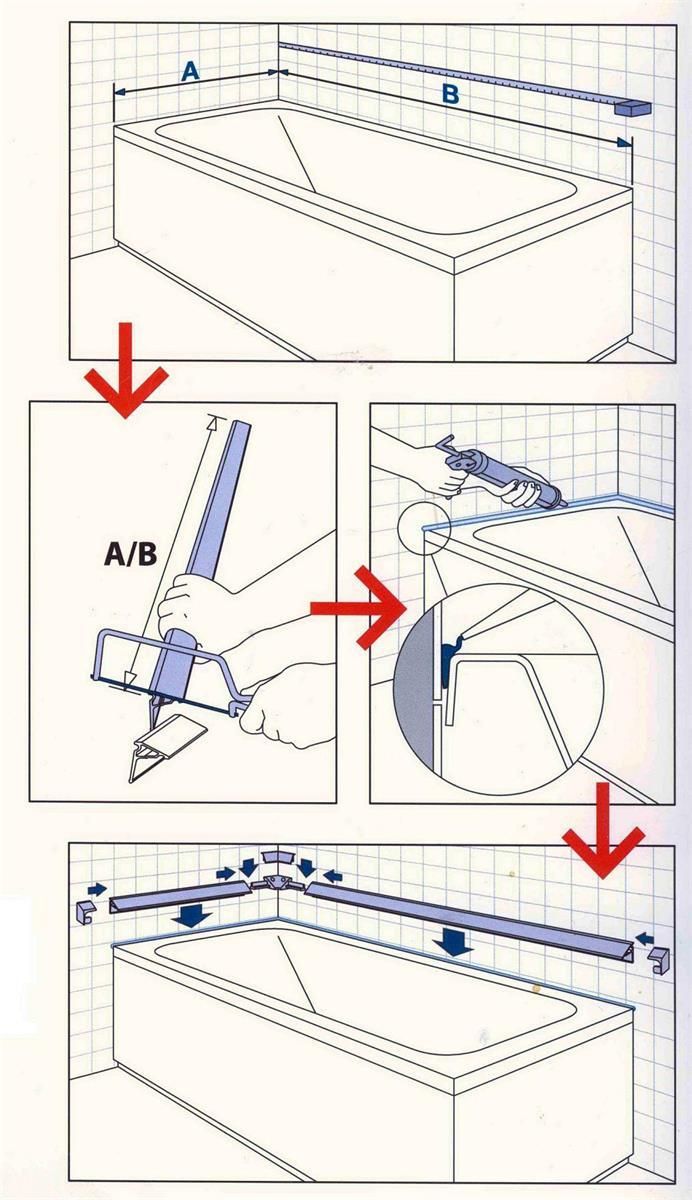 A
B
A/B