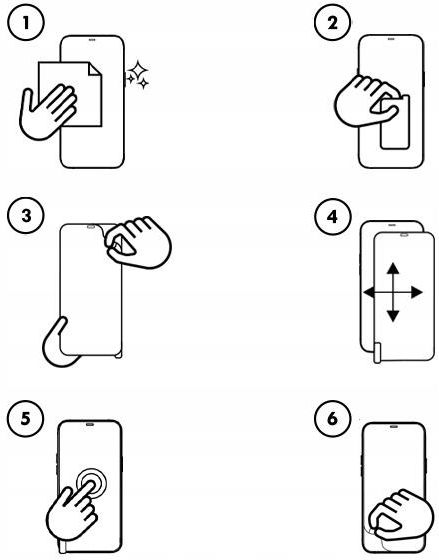 1
2
3
4
5
6