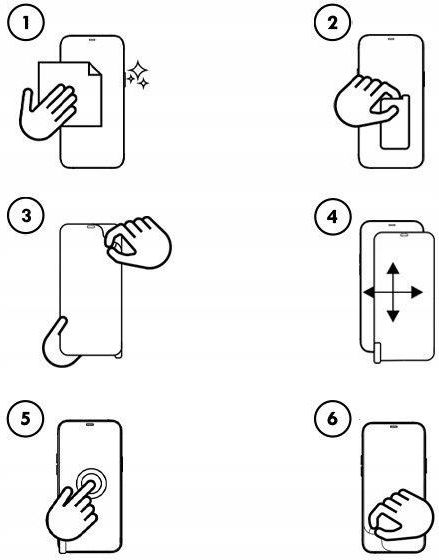 1

2

3

4

5

6