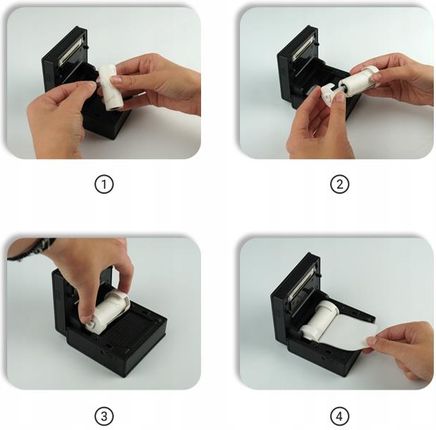 ①

②

③

④