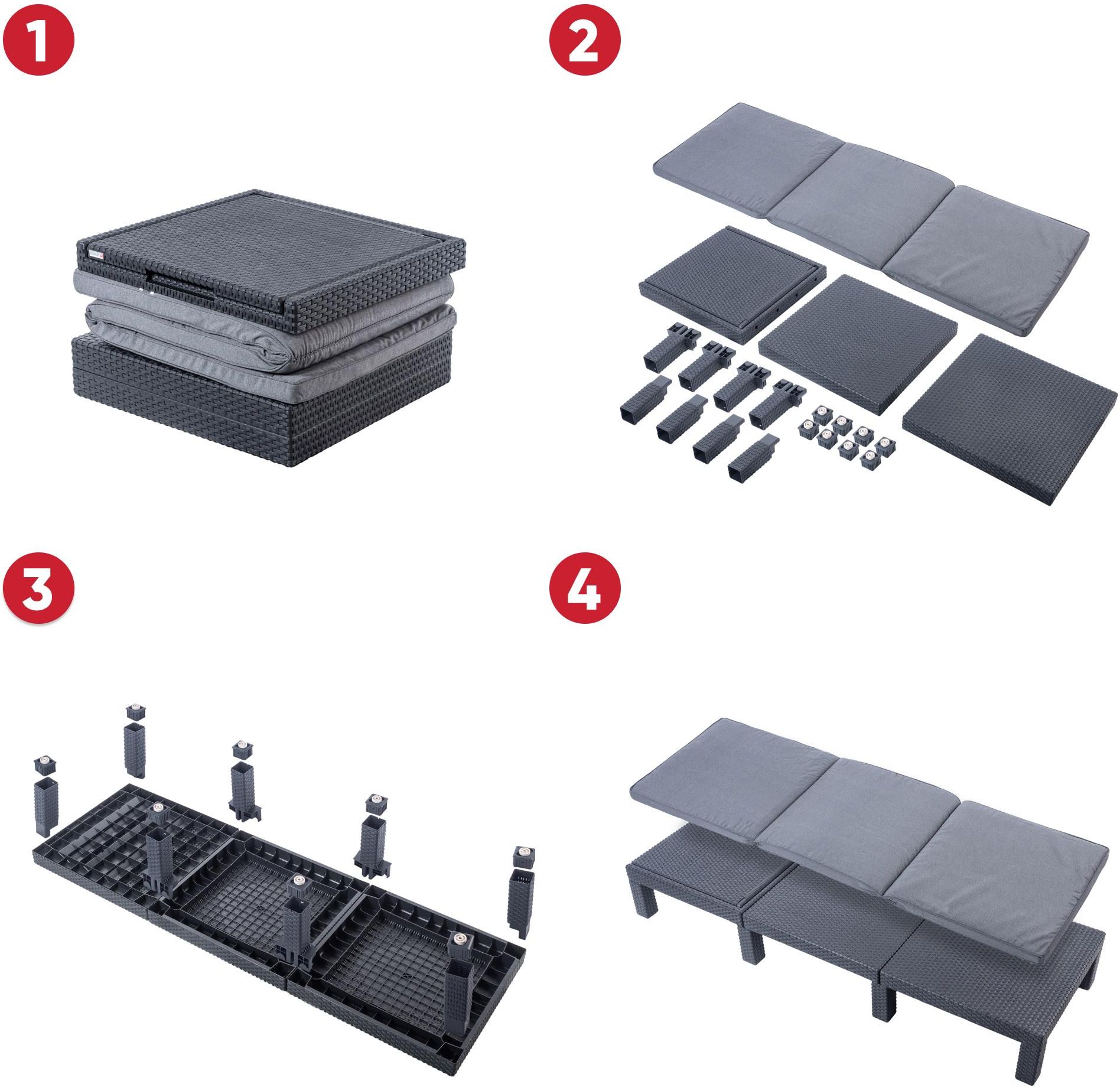 1

2

3

4