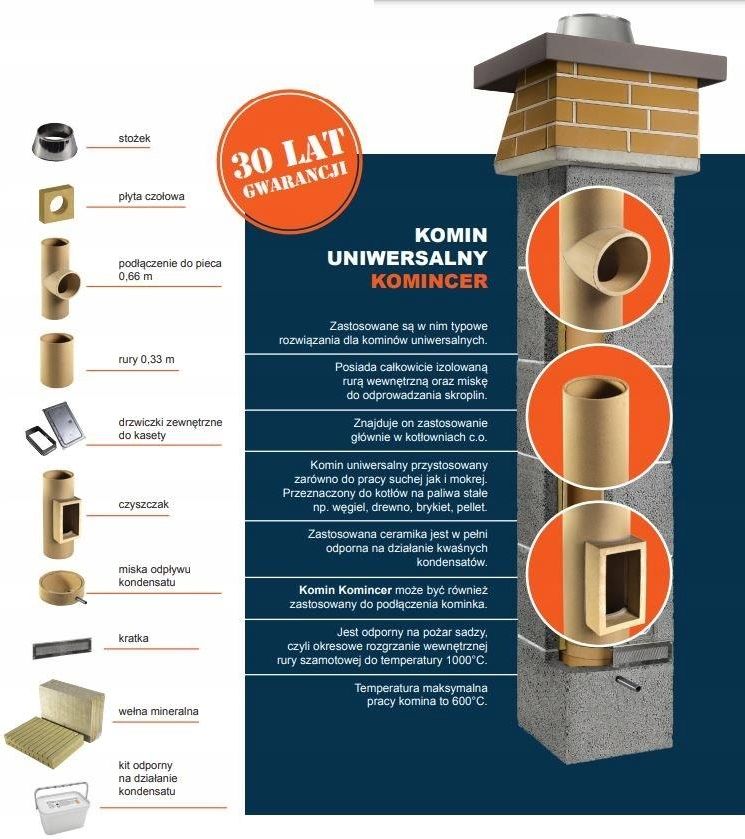 stożek

płyta czołowa

podłączenie do pieca 0,66 m

rury 0,33 m

drzwiczki zewnętrzne do kasety

czyszczak

miska odpływu kondensatu

kratka

wełna mineralna

kit odporny na działanie kondensatu

30 LAT GWARANCJI

KOMIN UNIWERSALNY KOMINCER

Zastosowane są w nim typowe rozwiązania dla kominów uniwersalnych.

Posiada całkowicie izolowaną rurą wewnętrzną oraz miskę do odprowadzania skroplin.

Znajduje on zastosowanie głównie w kotłowniach c.o.

Komin uniwersalny przystosowany zarówno do pracy suchej jak i mokrej. Przeznaczony do kotłów na paliwa stałe np. węgiel, drewno, brykiet, pellet.

Zastosowana ceramika jest w pełni odporna na działanie kwaśnych kondensatów.

Komin Komincer może być również zastosowany do podłączenia kominka.

Jest odporny na pożar sadzy, czyli okresowe rozgrzanie wewnętrznej rury szamotowej do temperatury 1000°C.

Temperatura maksymalna pracy komina to 600°C.