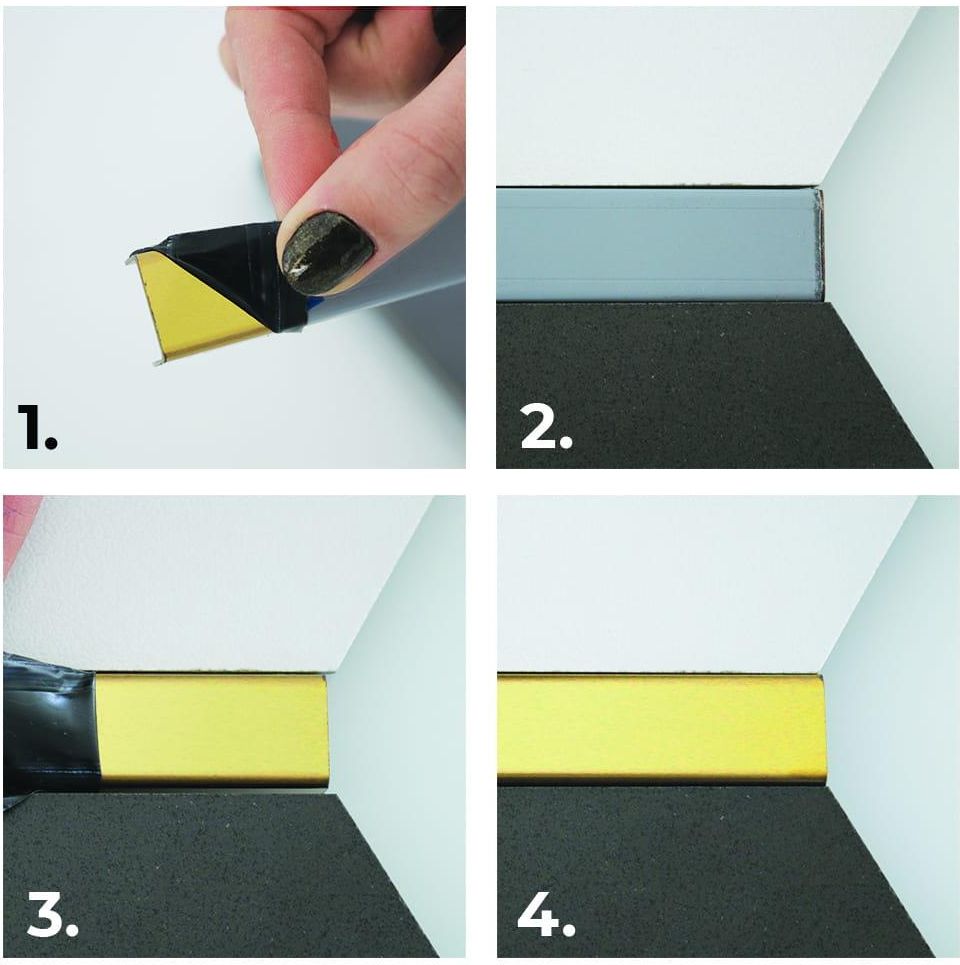 1.

2.

3.

4.