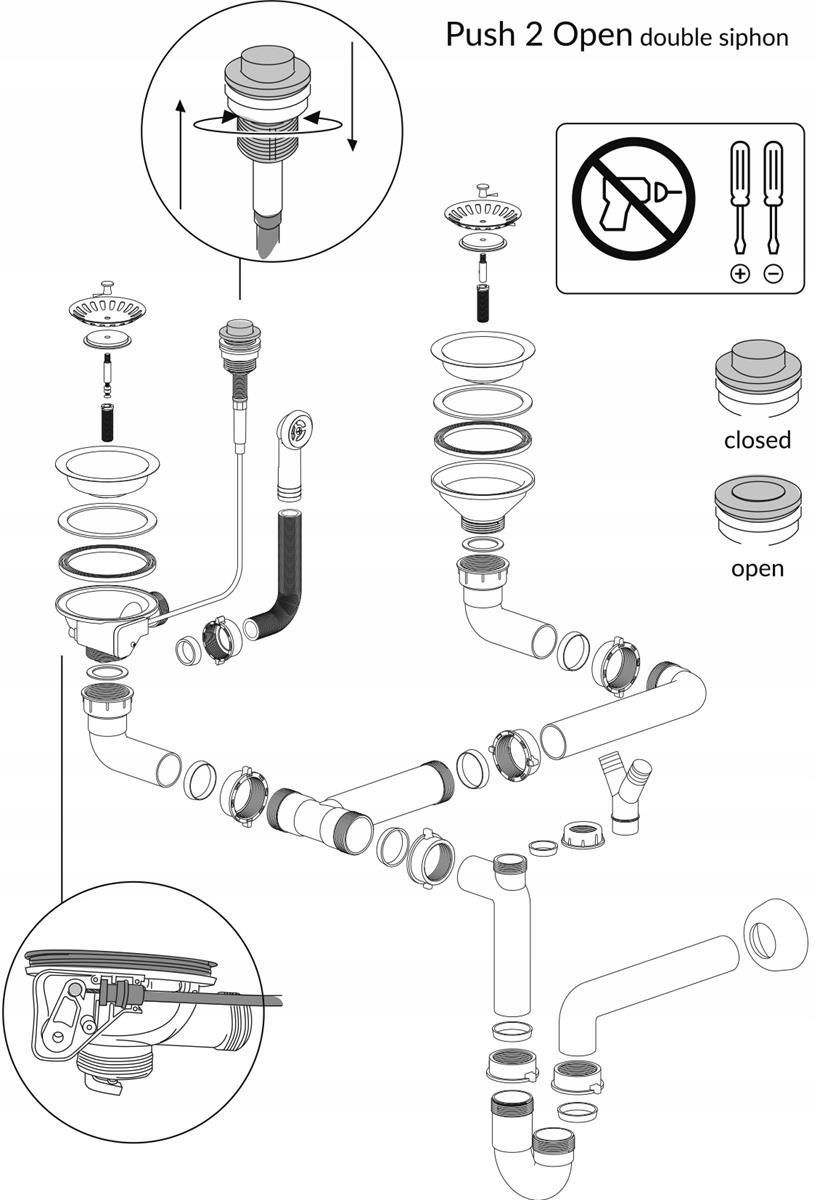 Push 2 Open double siphon

closed

open