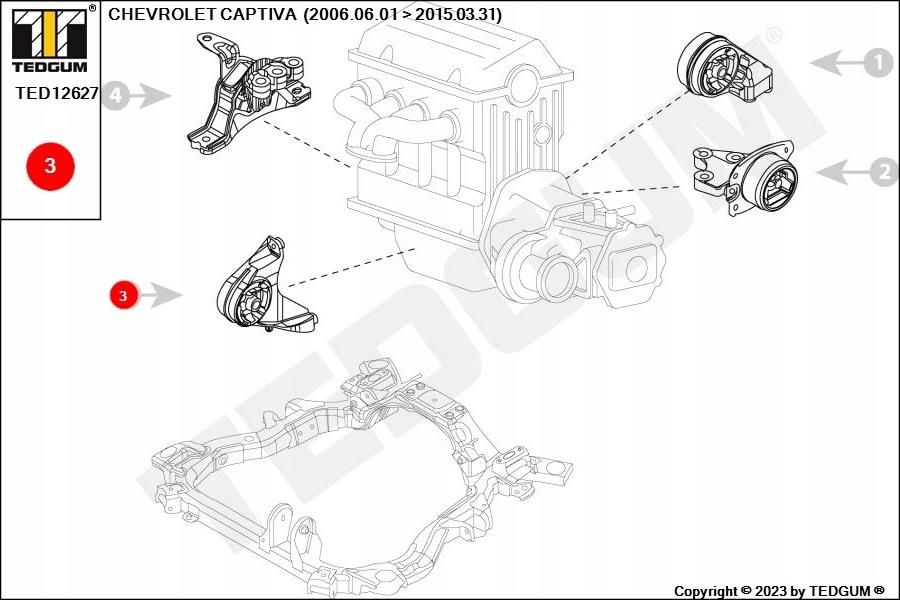 TEDGUM®

TED12627

3

CHEVROLET CAPTIVA (2006.06.01 > 2015.03.31)

4

1

2

3

TEDGUM®

Copyright © 2023 by TEDGUM ®