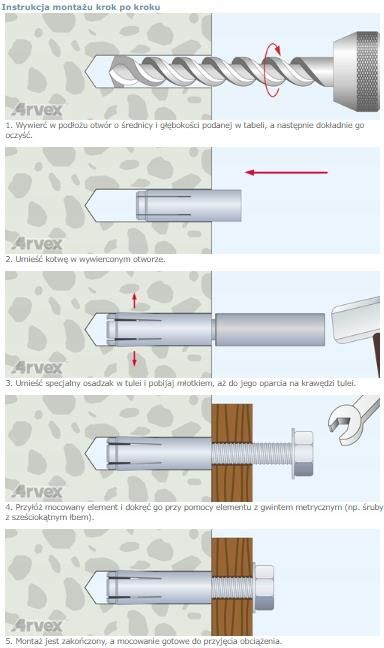 Instrukcja montażu krok po kroku

Arvex

1. Wywierć w podłożu otwór o średnicy i głębokości podanej w tabeli, a następnie dokładnie go oczyść.

Arvex

2. Umieść kotwę w wywierconym otworze.

Arvex

3. Umieść specjalny osadzak w tulei i pobijaj młotkiem, aż do jego oparcia na krawędzi tulei.

Arvex

4. Przyłóż mocowany element i dokręć go przy pomocy elementu z gwintem metrycznym (np. śruby z sześciokątnym łbem).

Arvex

5. Montaż jest zakończony, a mocowanie gotowe do przyjęcia obciążenia.