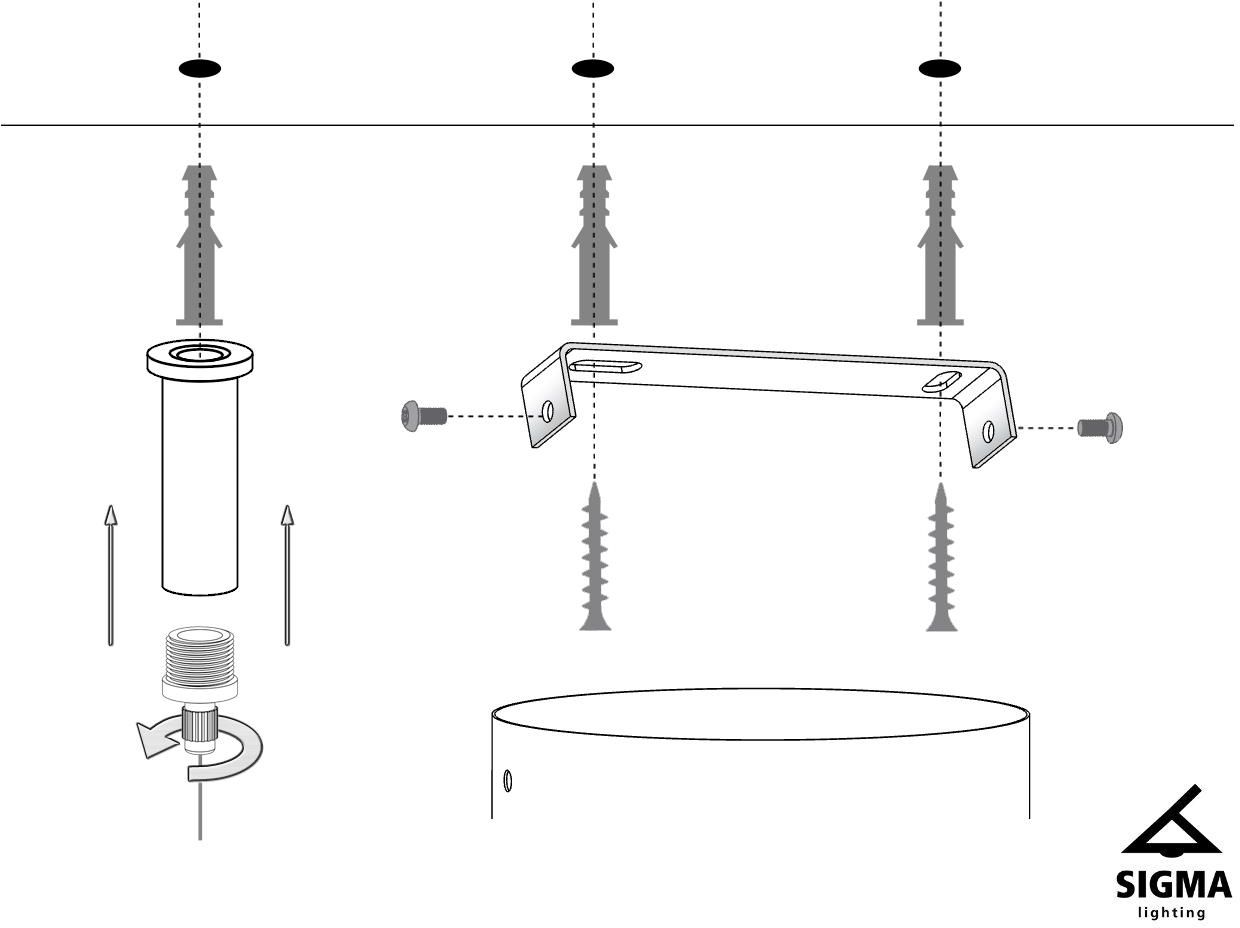 SIGMA
lighting