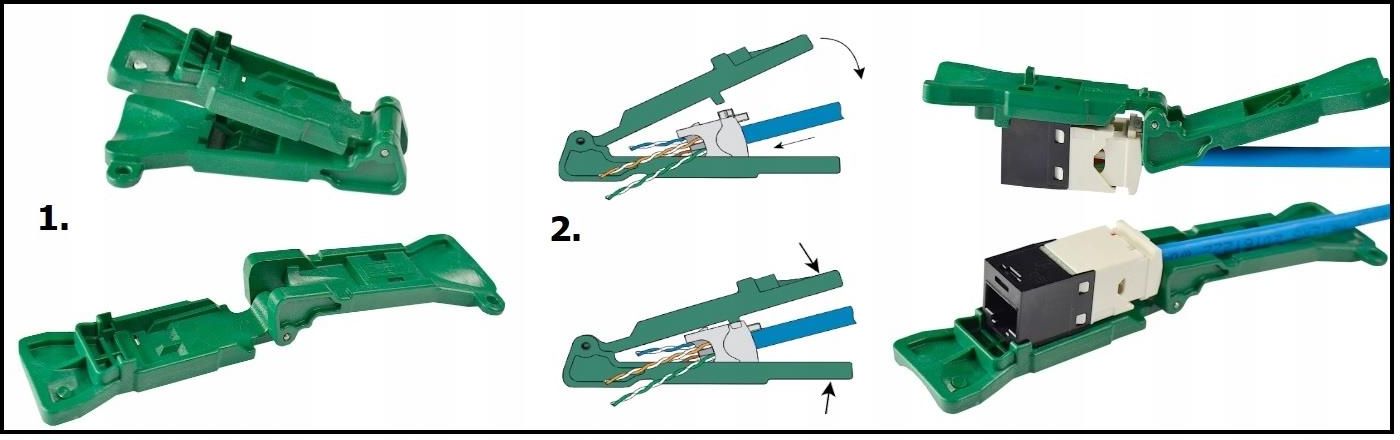 1.

2.