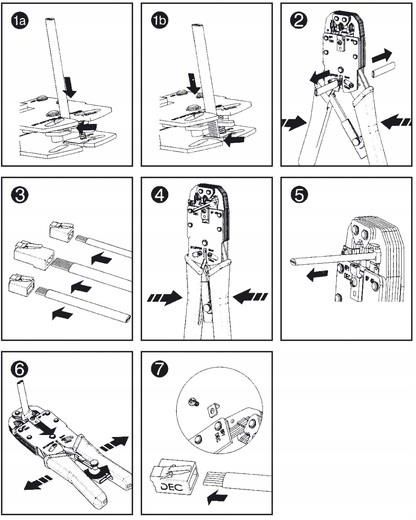 1a

1b

2

3

4

5

6

7

DEC