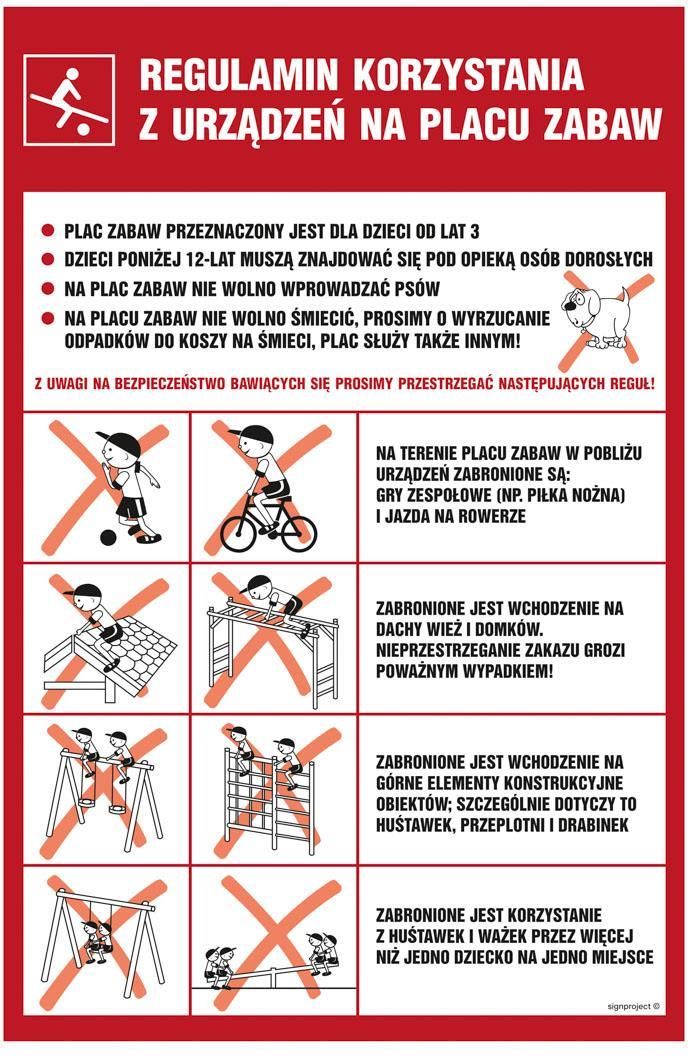 REGULAMIN KORZYSTANIA
Z URZĄDZEŃ NA PLACU ZABAW

PLAC ZABAW PRZEZNACZONY JEST DLA DZIECI OD LAT 3
DZIECI PONIŻEJ 12-LAT MUSZĄ ZNAJDOWAĆ SIĘ POD OPIEKĄ OSÓB DOROSŁYCH
NA PLAC ZABAW NIE WOLNO WPROWADZAĆ PSÓW
NA PLACU ZABAW NIE WOLNO ŚMIECIĆ, PROSIMY O WYRZUCANIE ODPADKÓW DO KOSZY NA ŚMIECI, PLAC SŁUŻY TAKŻE INNYM!

Z UWAGI NA BEZPIECZEŃSTWO BAWIĄCYCH SIĘ PROSIMY PRZESTRZEGAĆ NASTĘPUJĄCYCH REGUŁ!

NA TERENIE PLACU ZABAW W POBLIŻU URZĄDZEŃ ZABRONIONE SĄ: GRY ZESPOŁOWE (NP. PIŁKA NOŻNA) I JAZDA NA ROWERZE

ZABRONIONE JEST WCHODZENIE NA DACHY WIEŻ I DOMKÓW. NIEPRZESTRZEGANIE ZAKAZU GROZI POWAŻNYM WYPADKIEM!

ZABRONIONE JEST WCHODZENIE NA GÓRNE ELEMENTY KONSTRUKCYJNE OBIEKTÓW; SZCZEGÓLNIE DOTYCZY TO HUŚTAWEK, PRZEPLOTNI I DRABINEK

ZABRONIONE JEST KORZYSTANIE Z HUŚTAWEK I WAŻEK PRZEZ WIĘCEJ NIŻ JEDNO DZIECKO NA JEDNO MIEJSCE

signproject ©