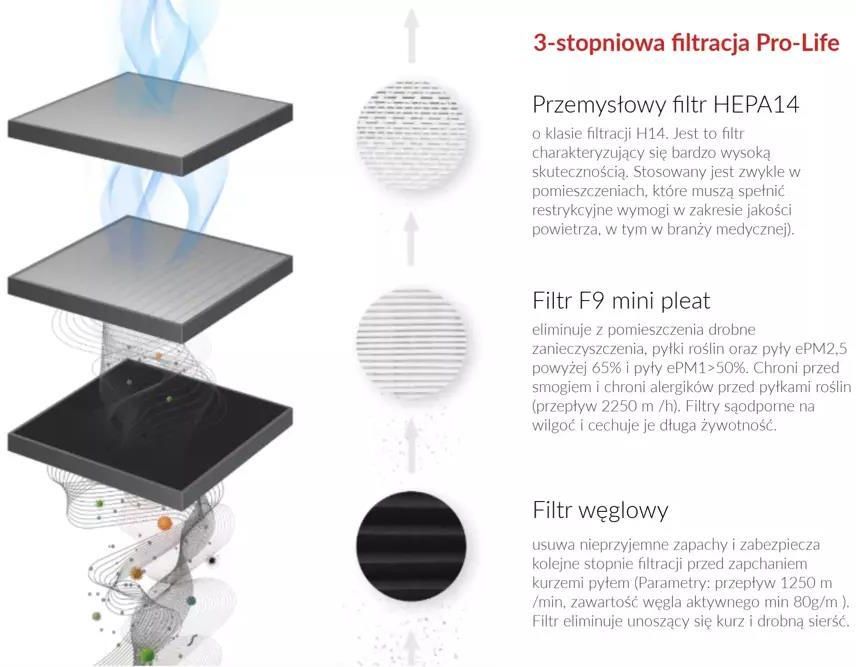 3-stopniowa filtracja Pro-Life

Przemysłowy filtr HEPA14

o klasie filtracji H14. Jest to filtr charakteryzujący się bardzo wysoką skutecznością. Stosowany jest zwykle w pomieszczeniach, które muszą spełnić restrykcyjne wymogi w zakresie jakości powietrza, w tym w branży medycznej).

Filtr F9 mini pleat

eliminuje z pomieszczenia drobne zanieczyszczenia, pyłki roślin oraz pyły ePM2,5 powyżej 65% i pyły ePM1>50%. Chroni przed smogiem i chroni alergików przed pyłkami roślin (przepływ 2250 m /h). Filtry sąodporne na wilgoć i cechuje je długa żywotność.

Filtr węglowy

usuwa nieprzyjemne zapachy i zabezpiecza kolejne stopnie filtracji przed zapchaniem kurzemi pyłem (Parametry: przepływ 1250 m /min, zawartość węgla aktywnego min 80g/m ). Filtr eliminuje unoszący się kurz i drobną sierść.