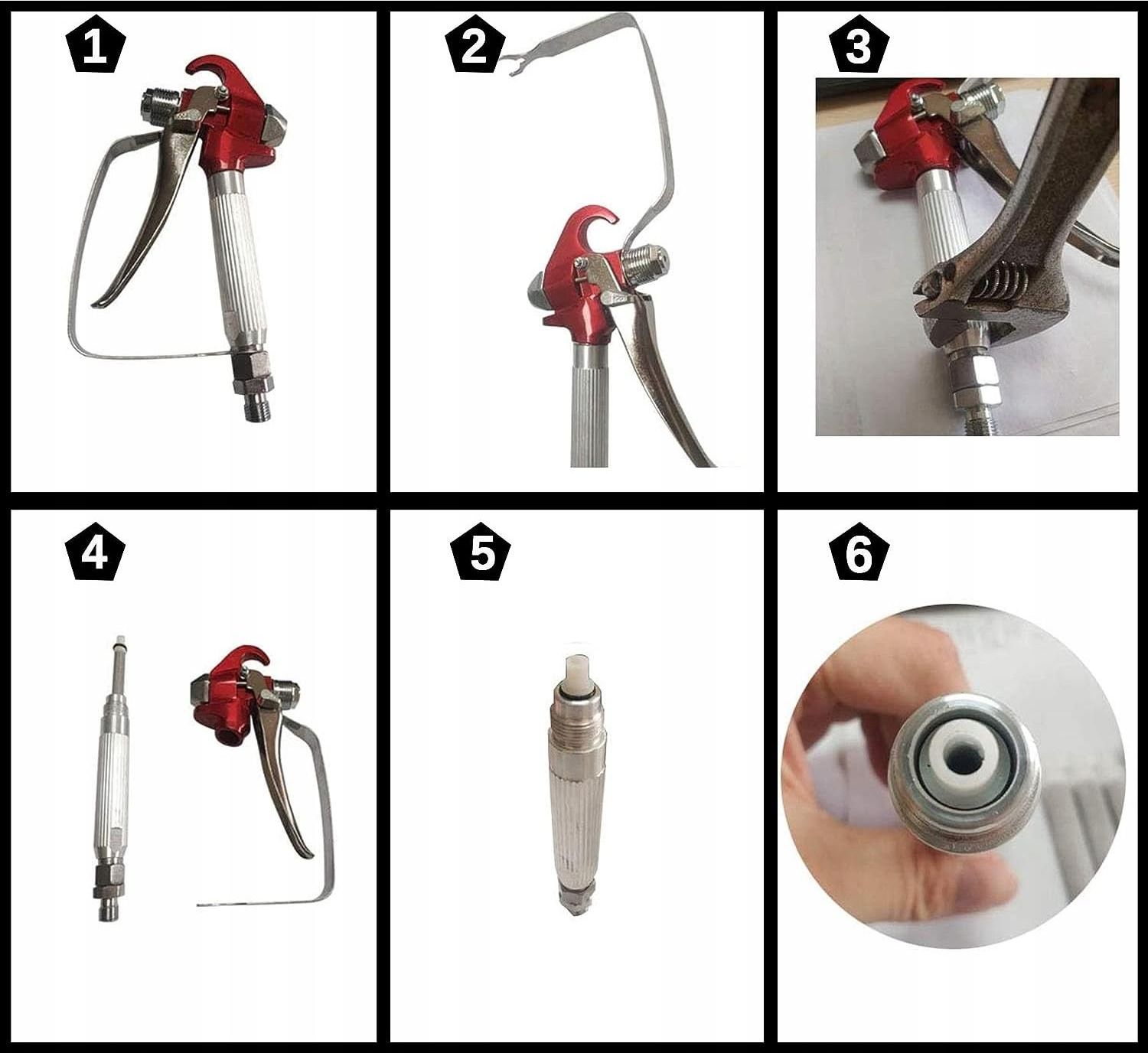 1

2

3

4

5

6