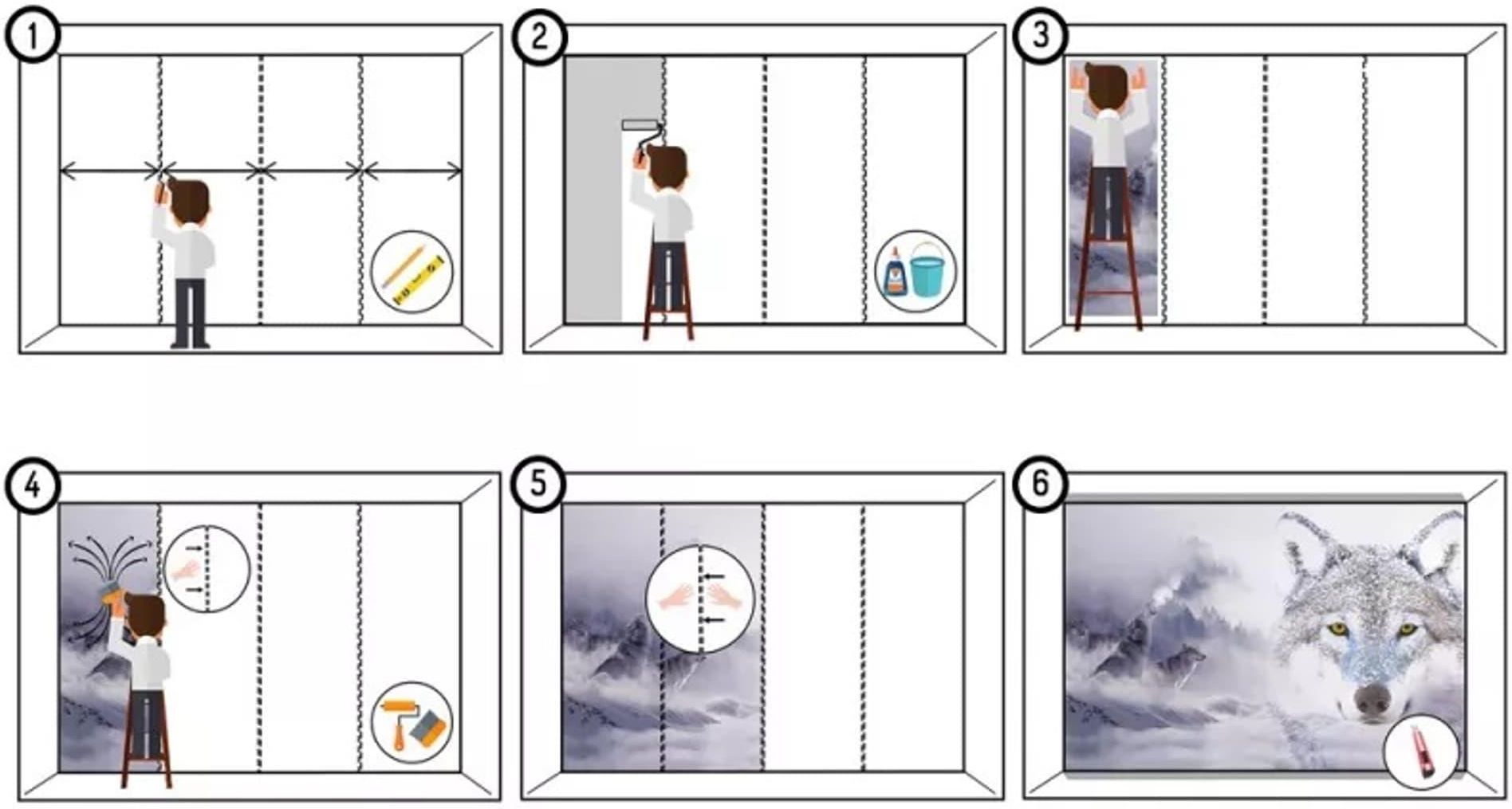 1

2

3

4

5

6