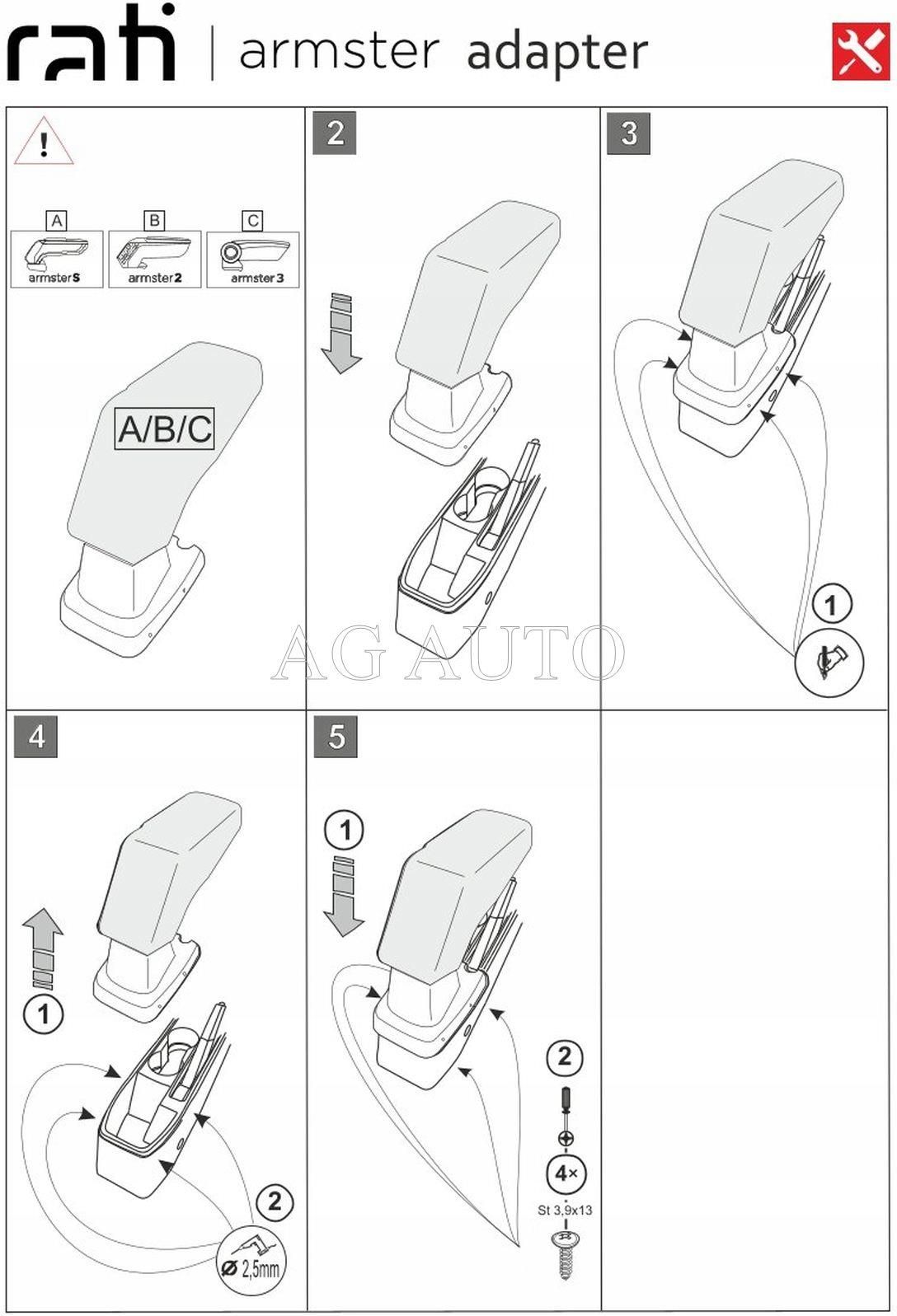 rati | armster adapter

!

A
armster S

B
armster 2

C
armster 3

A/B/C

2

3

1

AG AUTO

4

1

2

Ø 2,5mm

5

1

2

4×

St 3,9x13