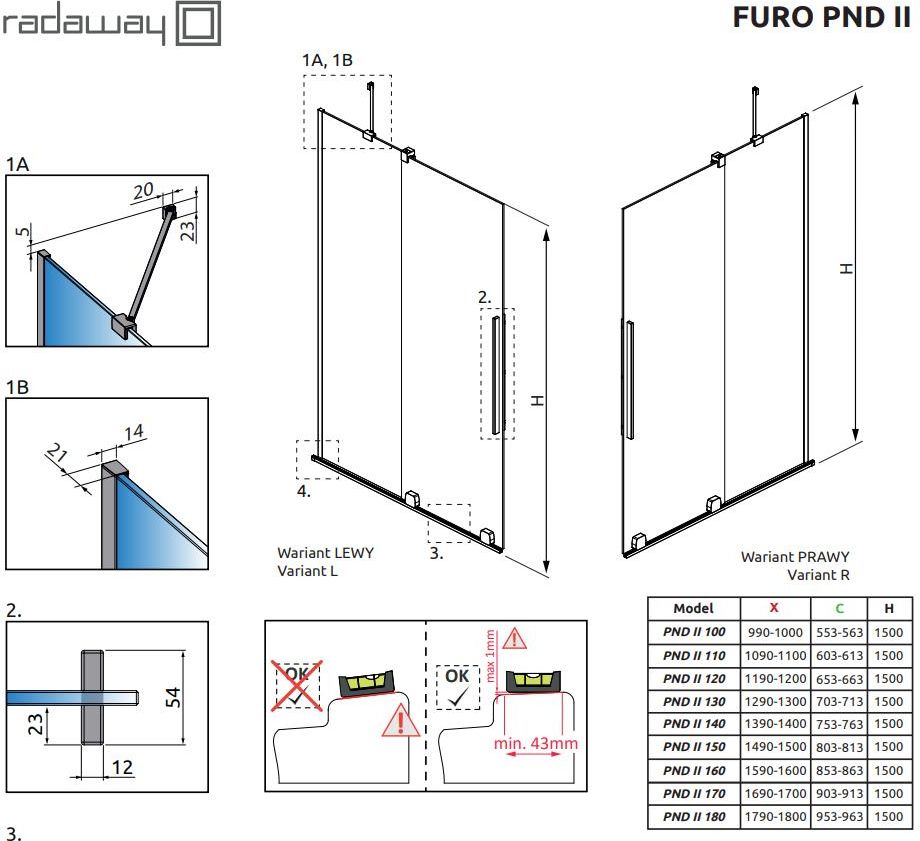 radaway

FURO PND II

1A, 1B

1A

20

5

23

1B

14

21

2.

54

23

12

3.

2.

H

4.

3.

Wariant LEWY
Variant L

H

Wariant PRAWY
Variant R

OK

OK

max 1mm

min. 43mm

| Model | X | C | H |
|---|---|---|---|
| PND II 100 | 990-1000 | 553-563 | 1500 |
| PND II 110 | 1090-1100 | 603-613 | 1500 |
| PND II 120 | 1190-1200 | 653-663 | 1500 |
| PND II 130 | 1290-1300 | 703-713 | 1500 |
| PND II 140 | 1390-1400 | 753-763 | 1500 |
| PND II 150 | 1490-1500 | 803-813 | 1500 |
| PND II 160 | 1590-1600 | 853-863 | 1500 |
| PND II 170 | 1690-1700 | 903-913 | 1500 |
| PND II 180 | 1790-1800 | 953-963 | 1500 |