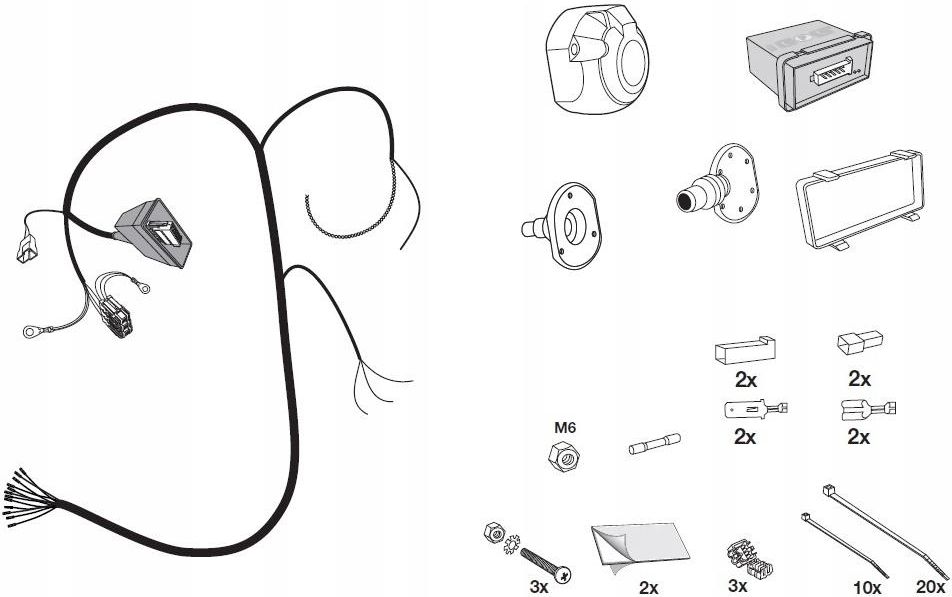 2x
2x
2x
2x
M6
3x
2x
3x
10x
20x