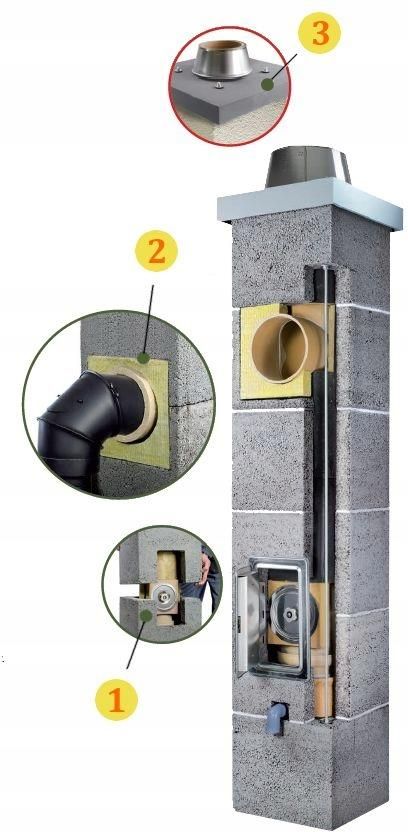 3

2

1