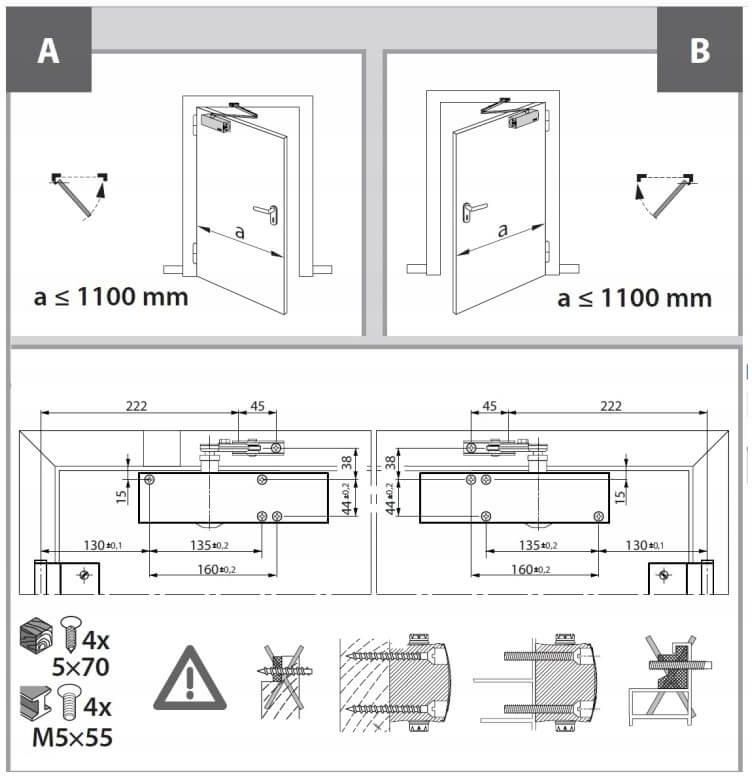 A

a

a ≤ 1100 mm

B

a

a ≤ 1100 mm

222

45

38

15

44±0,2

130±0,1

135±0,2

160±0,2

45

222

38

44±0,2

15

135±0,2

130±0,1

160±0,2

4x
5×70

4x
M5×55