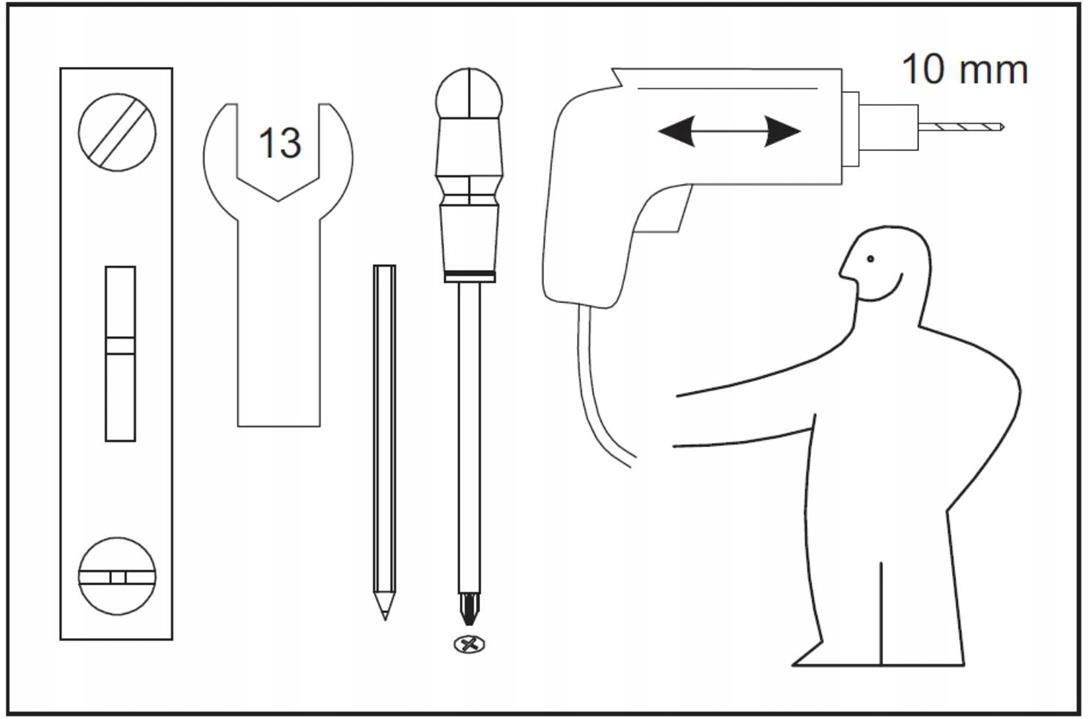 13

10 mm