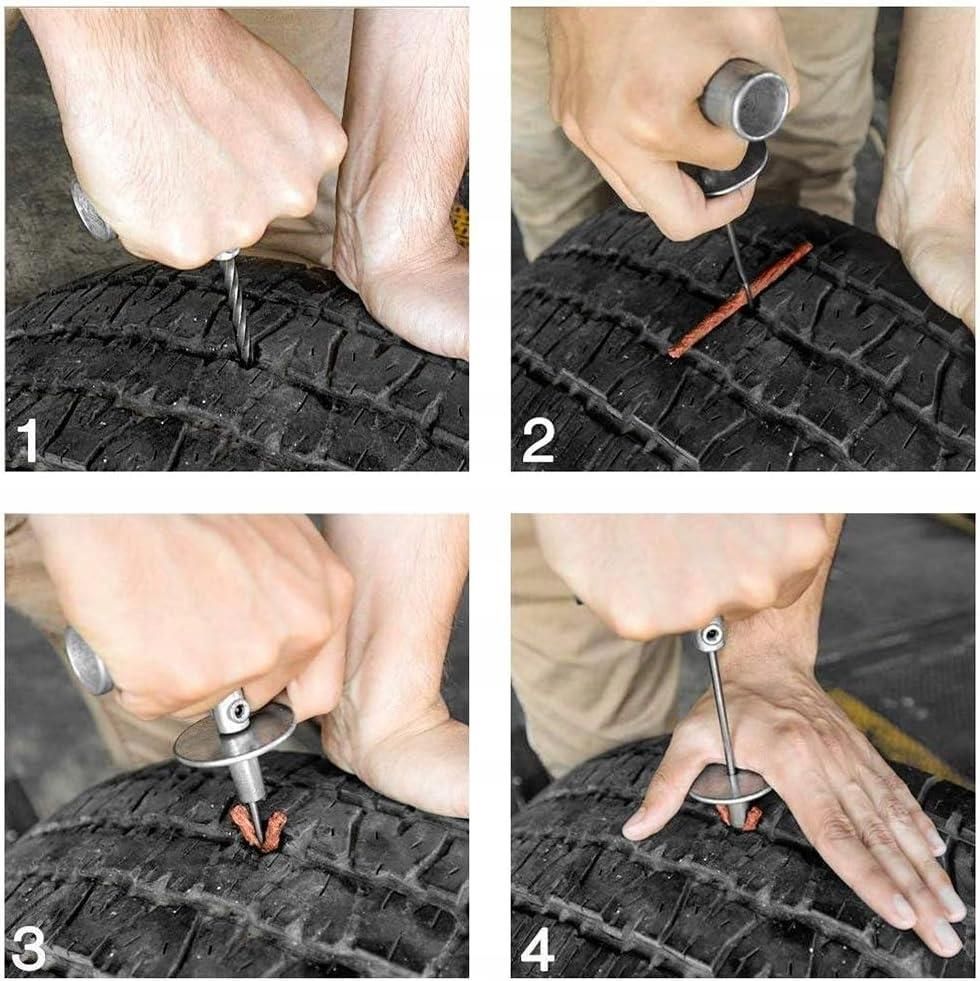 1

2

3

4