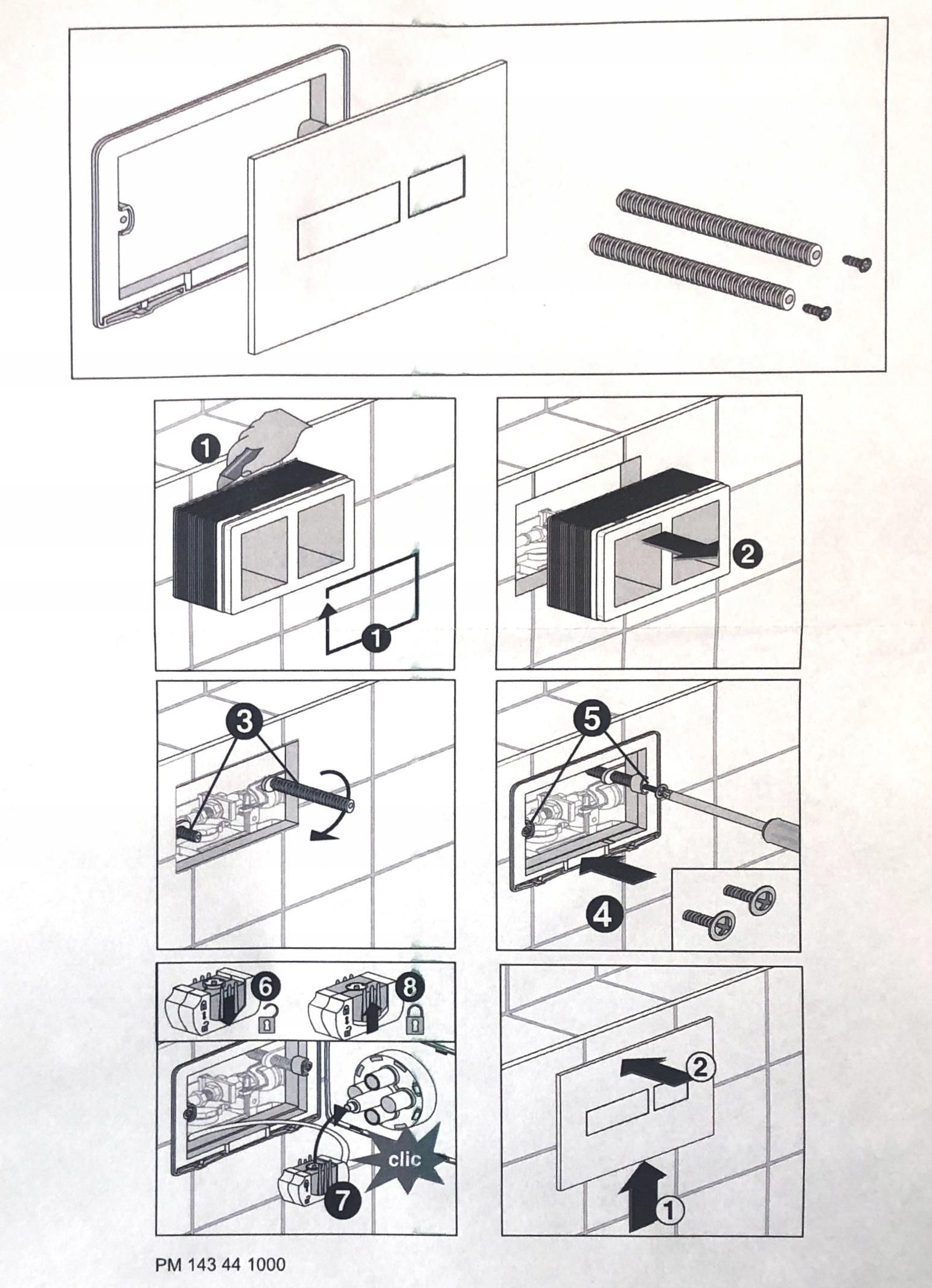 1
1
2
3
5
4
6
8
clic
7
2
1
PM 143 44 1000