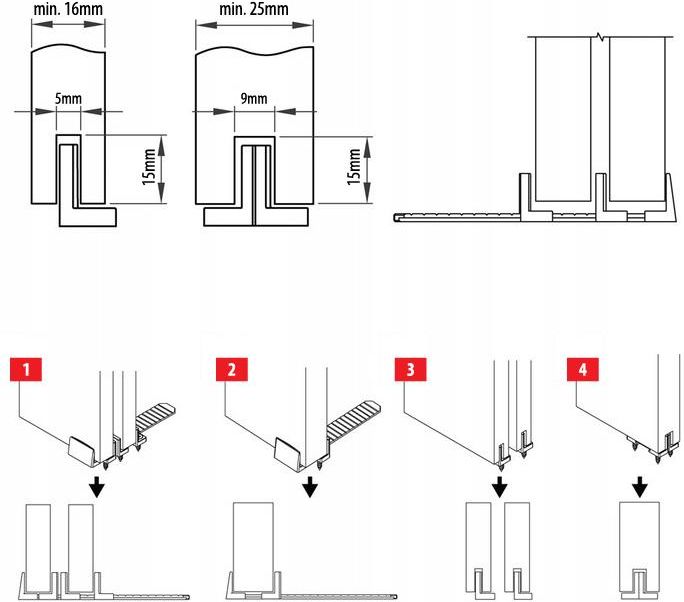 min. 16mm

5mm

15mm

min. 25mm

9mm

15mm

1

2

3

4