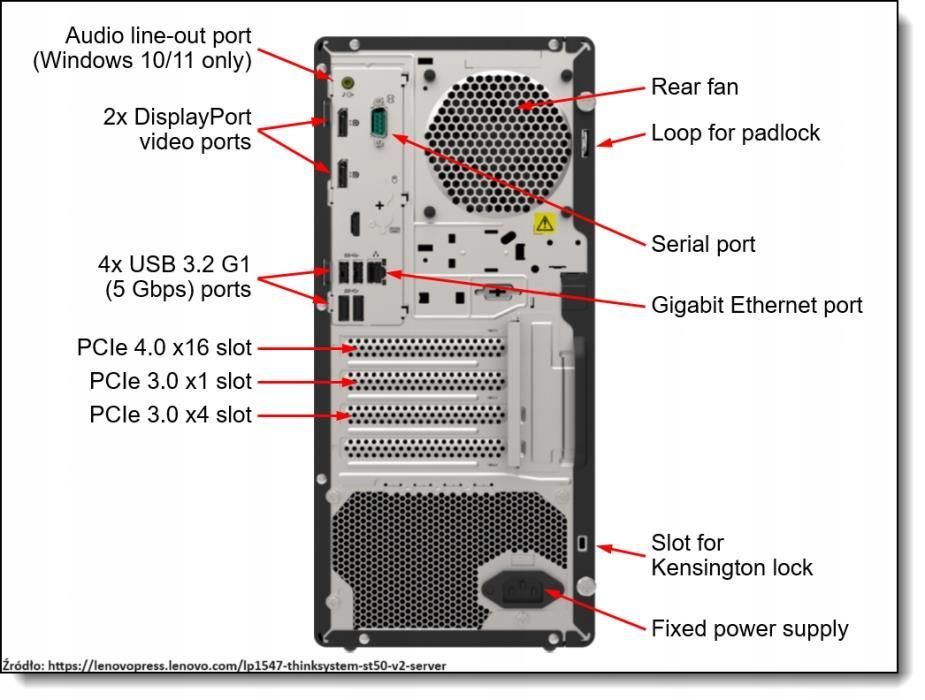 Audio line-out port
(Windows 10/11 only)

2x DisplayPort
video ports

4x USB 3.2 G1
(5 Gbps) ports

PCIe 4.0 x16 slot

PCIe 3.0 x1 slot

PCIe 3.0 x4 slot

Rear fan

Loop for padlock

Serial port

Gigabit Ethernet port

Slot for
Kensington lock

Fixed power supply

Źródło: https://lenovopress.lenovo.com/lp1547-thinksystem-st50-v2-server