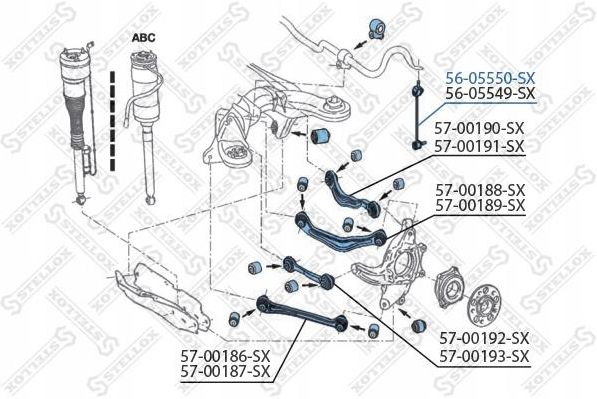 ABC

56-05550-SX
56-05549-SX

57-00190-SX
57-00191-SX

57-00188-SX
57-00189-SX

57-00192-SX
57-00193-SX

57-00186-SX
57-00187-SX

STELLOX