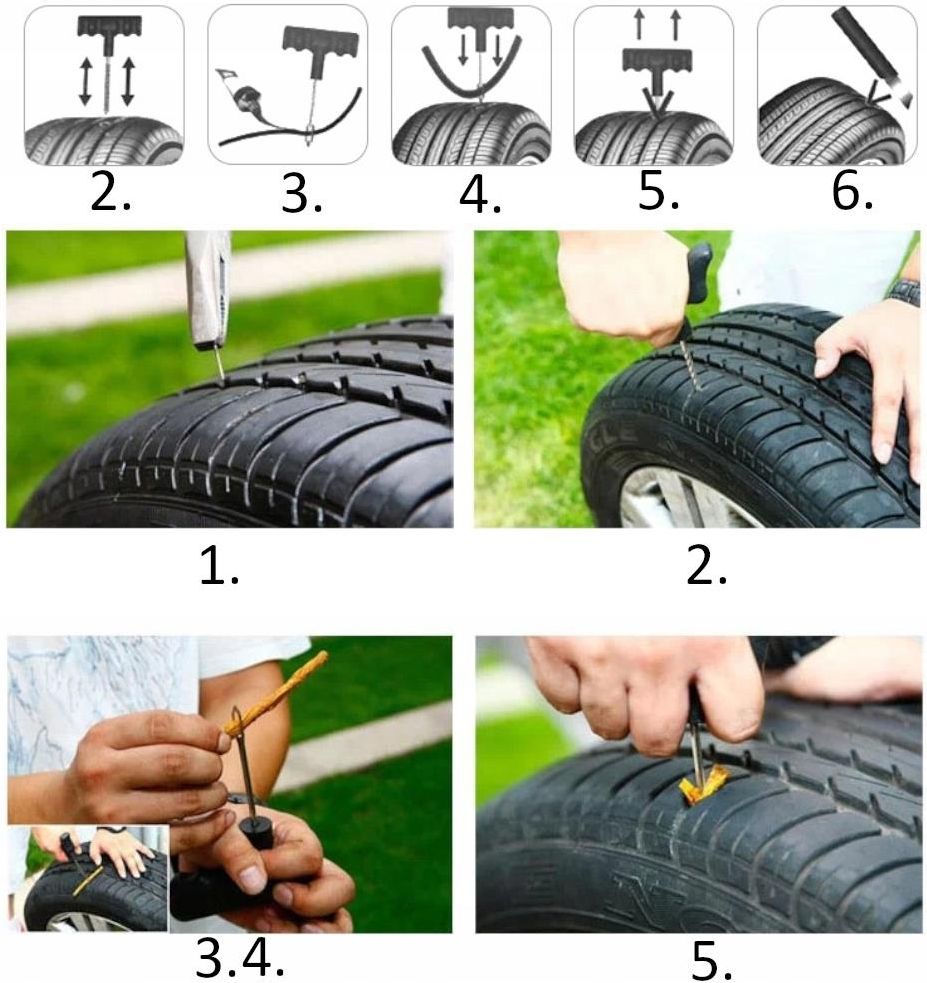 2. 3. 4. 5. 6.

1.

2.

3.4.

5.