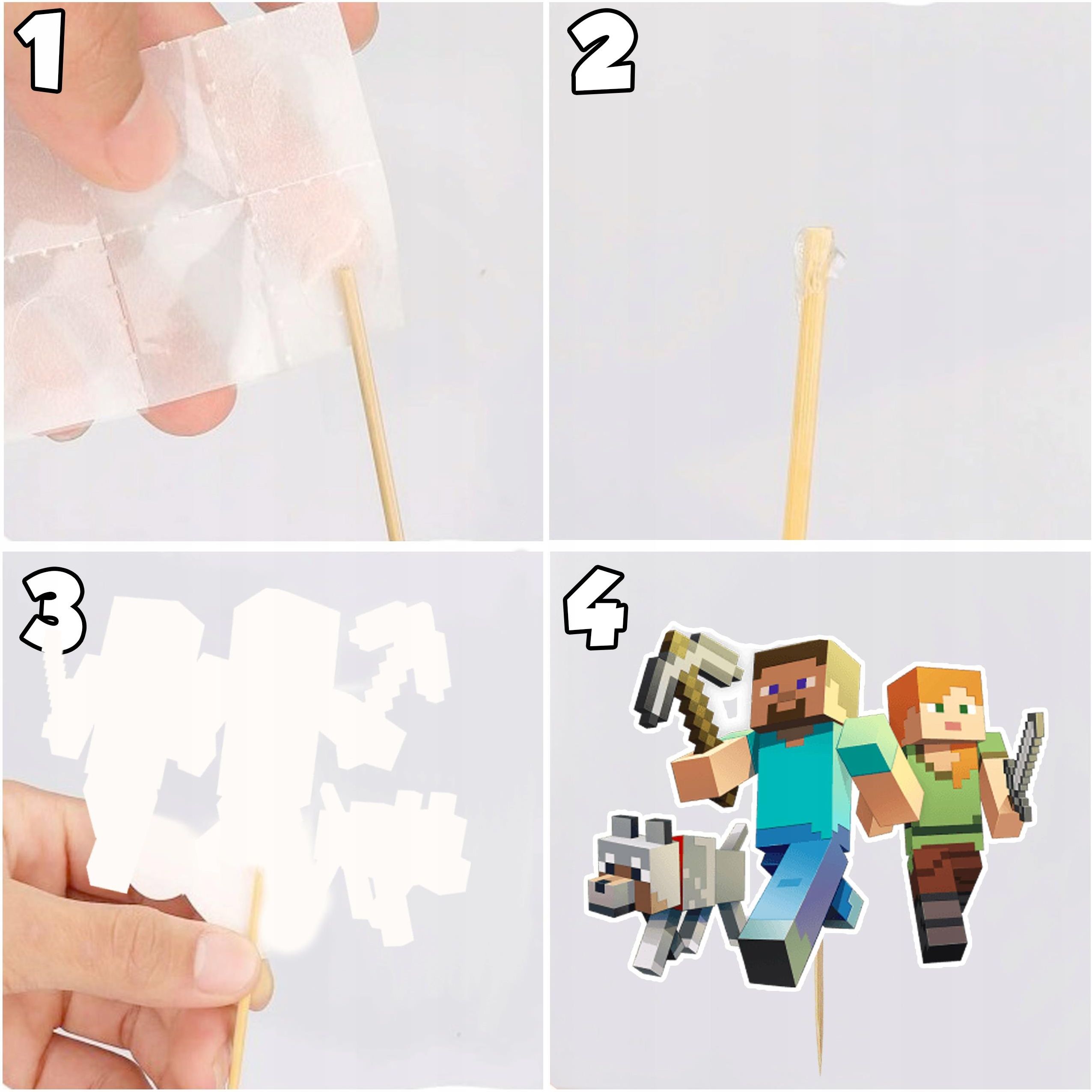 1

2

3

4