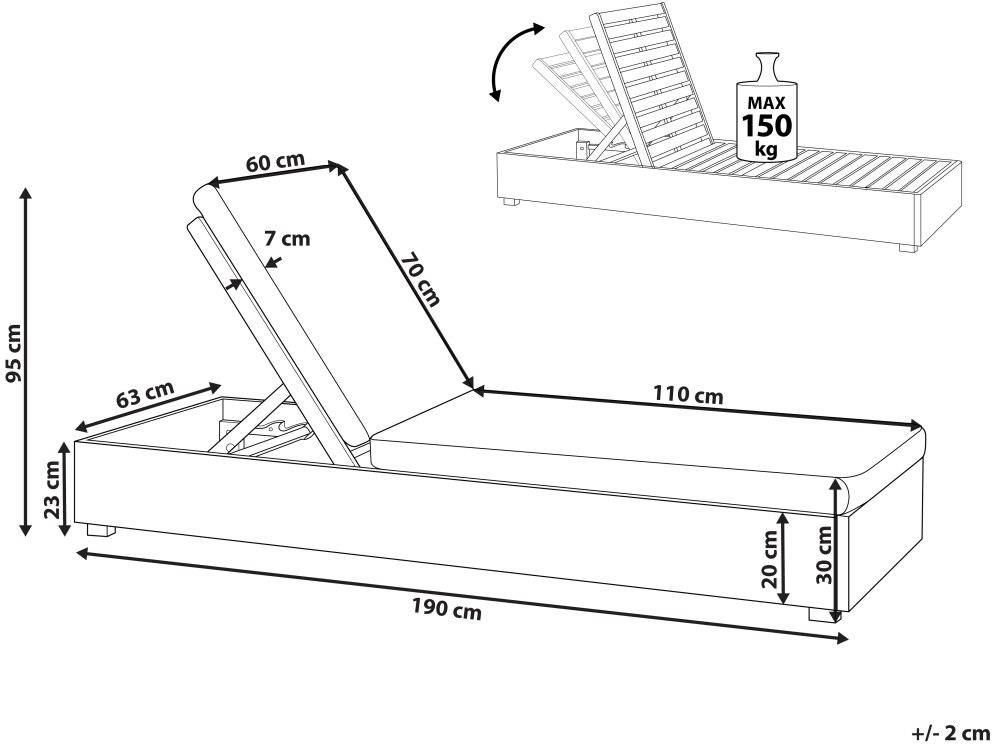 MAX
150
kg

60 cm
7 cm
70 cm
95 cm
63 cm
110 cm
23 cm
20 cm
30 cm
190 cm

+/- 2 cm