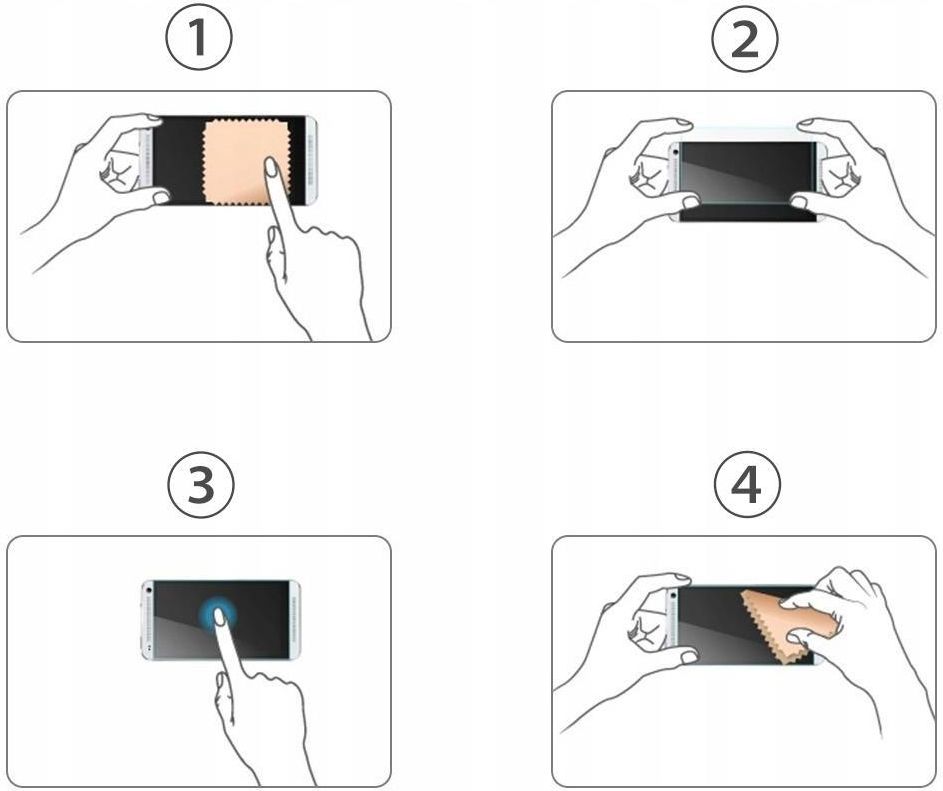 1

2

3

4