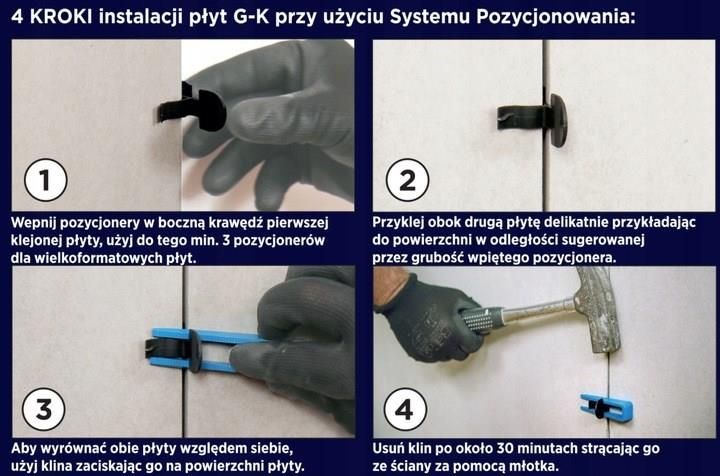 4 KROKI instalacji płyt G-K przy użyciu Systemu Pozycjonowania:

1

Wepnij pozycjonery w boczną krawędź pierwszej klejonej płyty, użyj do tego min. 3 pozycjonerów dla wielkoformatowych płyt.

2

Przyklej obok drugą płytę delikatnie przykładając do powierzchni w odległości sugerowanej przez grubość wpiętego pozycjonera.

3

Aby wyrównać obie płyty względem siebie, użyj klina zaciskając go na powierzchni płyty.

4

Usuń klin po około 30 minutach strącając go ze ściany za pomocą młotka.