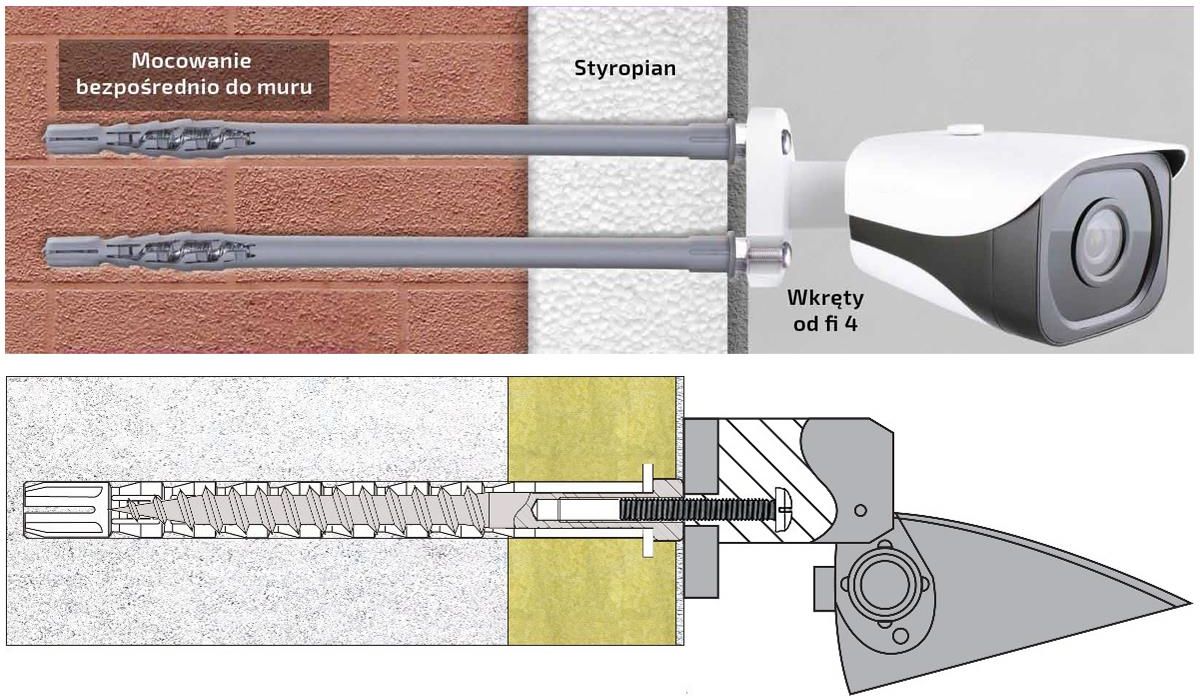 Mocowanie bezpośrednio do muru

Styropian

Wkręty od fi 4