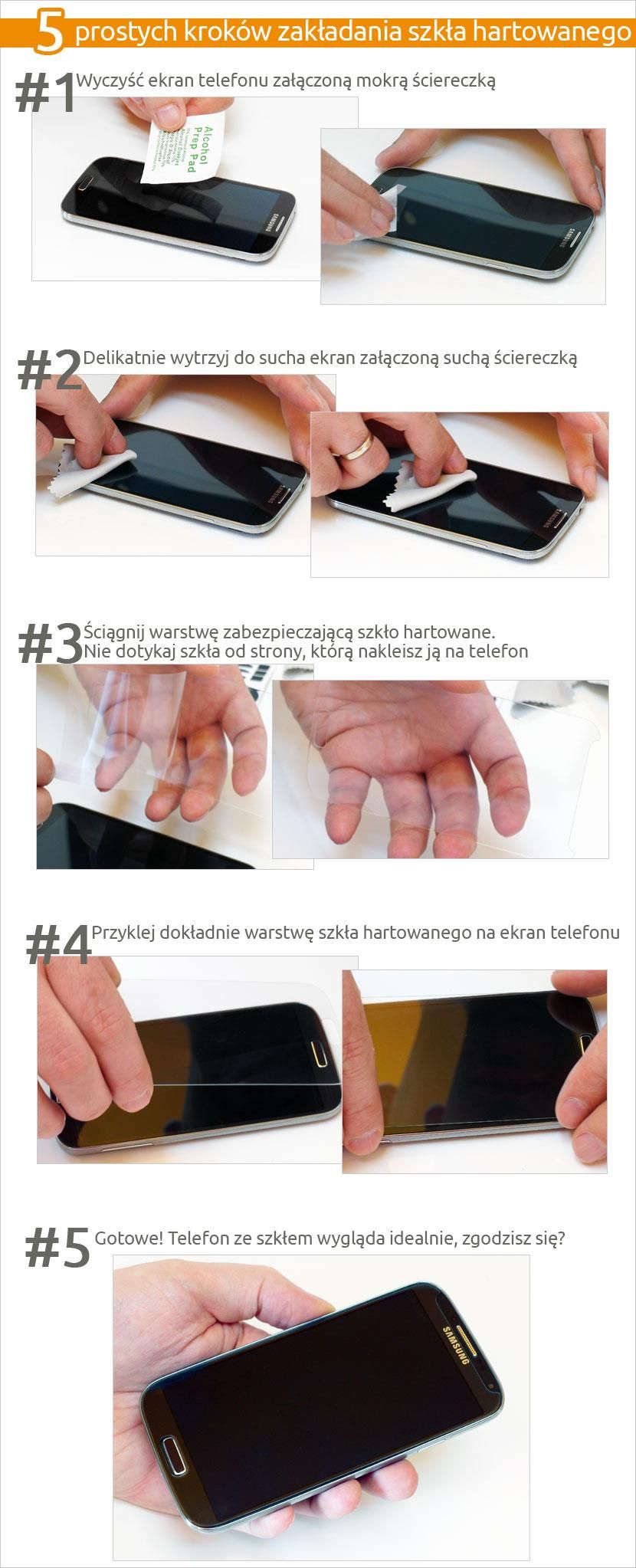 5 prostych kroków zakładania szkła hartowanego

#1 Wyczyść ekran telefonu załączoną mokrą ściereczką

Alcohol Prep Pad

SAMSUNG

SAMSUNG

#2 Delikatnie wytrzyj do sucha ekran załączoną suchą ściereczką

SAMSUNG

SAMSUNG

#3 Ściągnij warstwę zabezpieczającą szkło hartowane. Nie dotykaj szkła od strony, którą nakleisz ją na telefon

#4 Przyklej dokładnie warstwę szkła hartowanego na ekran telefonu

#5 Gotowe! Telefon ze szkłem wygląda idealnie, zgodzisz się?

SAMSUNG