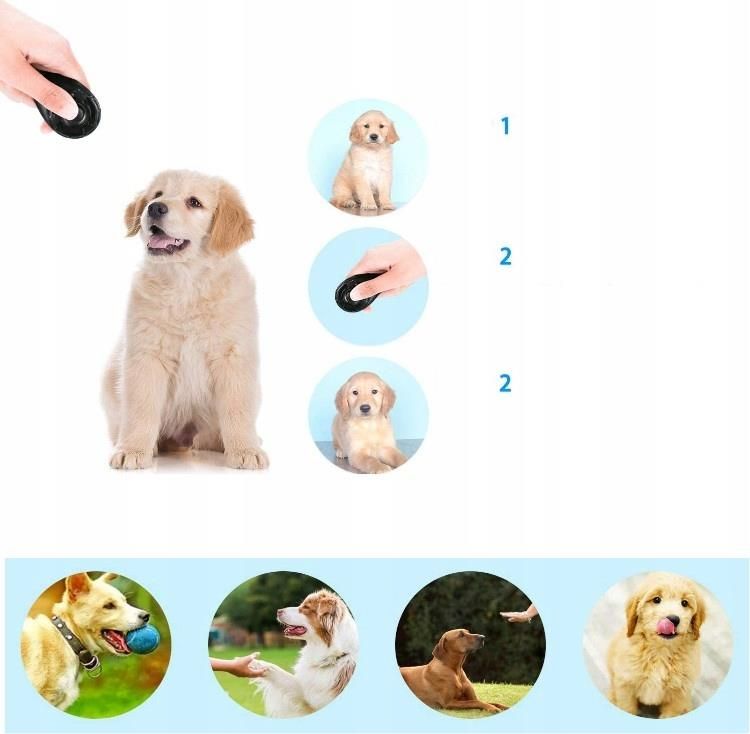 1

2

2