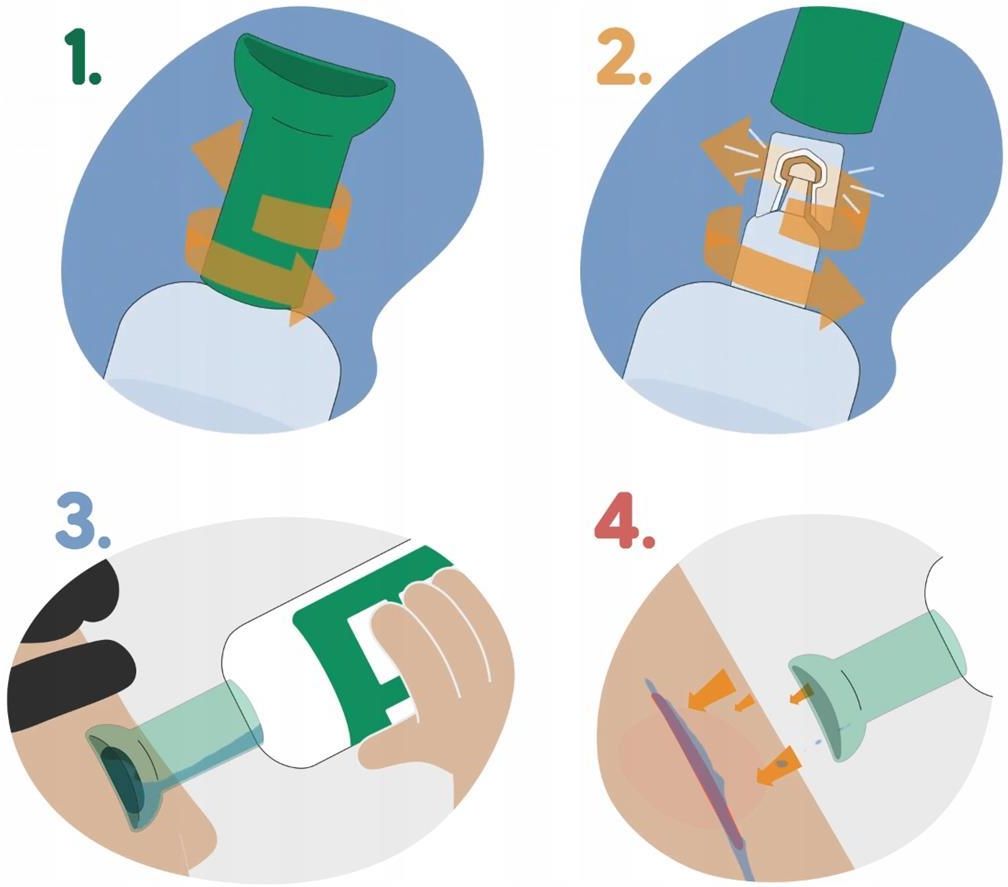 1.

2.

3.

4.