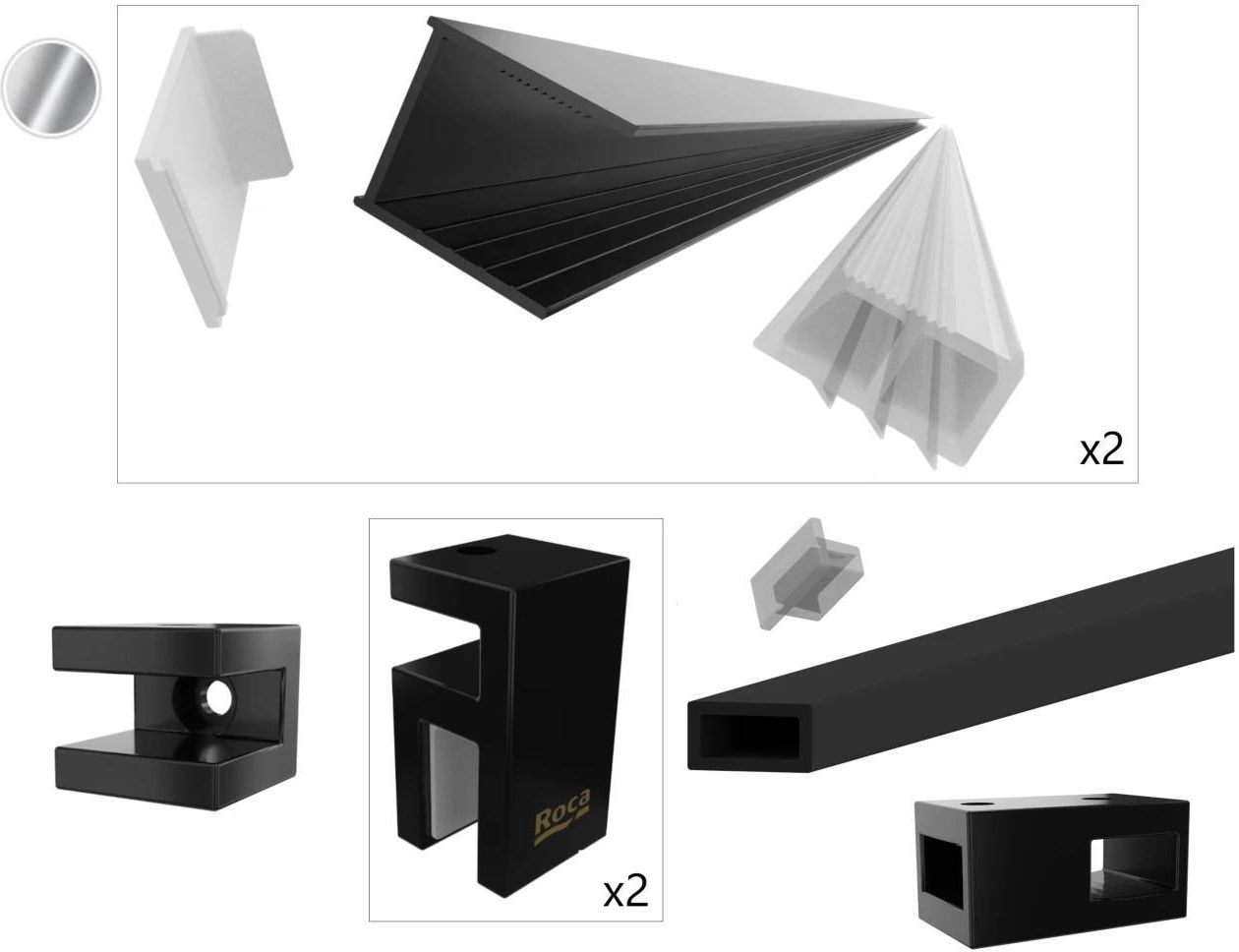 x2

Roca

x2