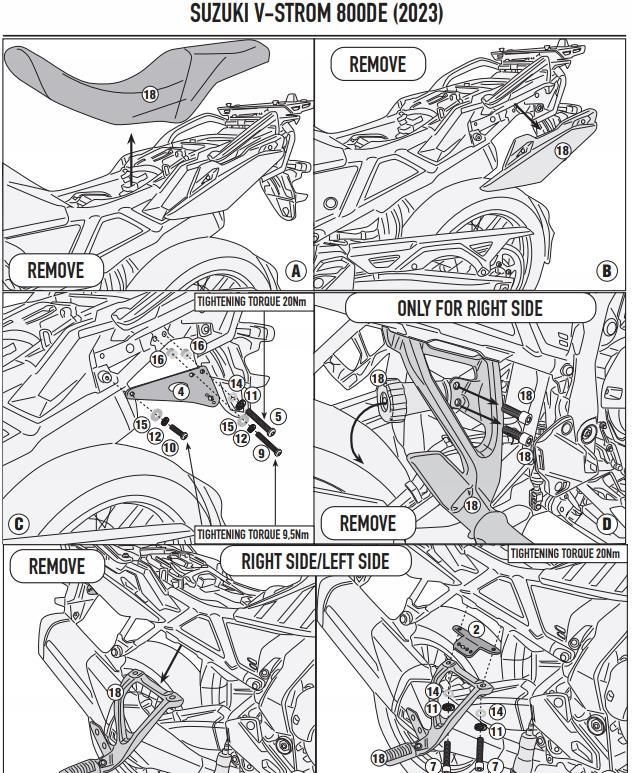 SUZUKI V-STROM 800DE (2023)

18

REMOVE

A

REMOVE

18

B

TIGHTENING TORQUE 20Nm

16

16

4

14

11

5

15

12

10

15

12

9

C

TIGHTENING TORQUE 9,5Nm

ONLY FOR RIGHT SIDE

18

18

18

18

REMOVE

D

REMOVE

RIGHT SIDE/LEFT SIDE

TIGHTENING TORQUE 20Nm

18

2

14

11

14

11

18

7

7