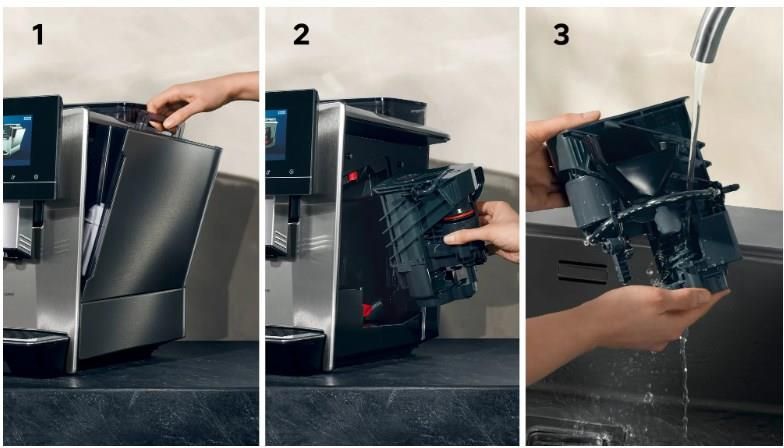 1

2

3