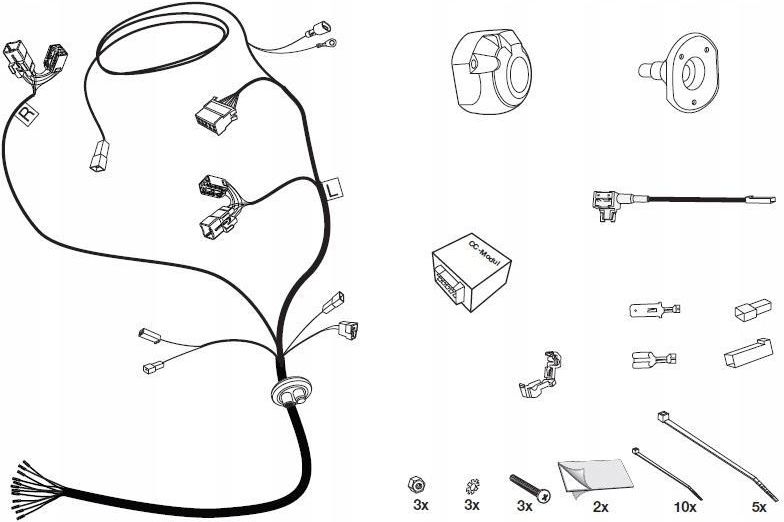 R

L

CC-Modul

3x

3x

3x

2x

10x

5x