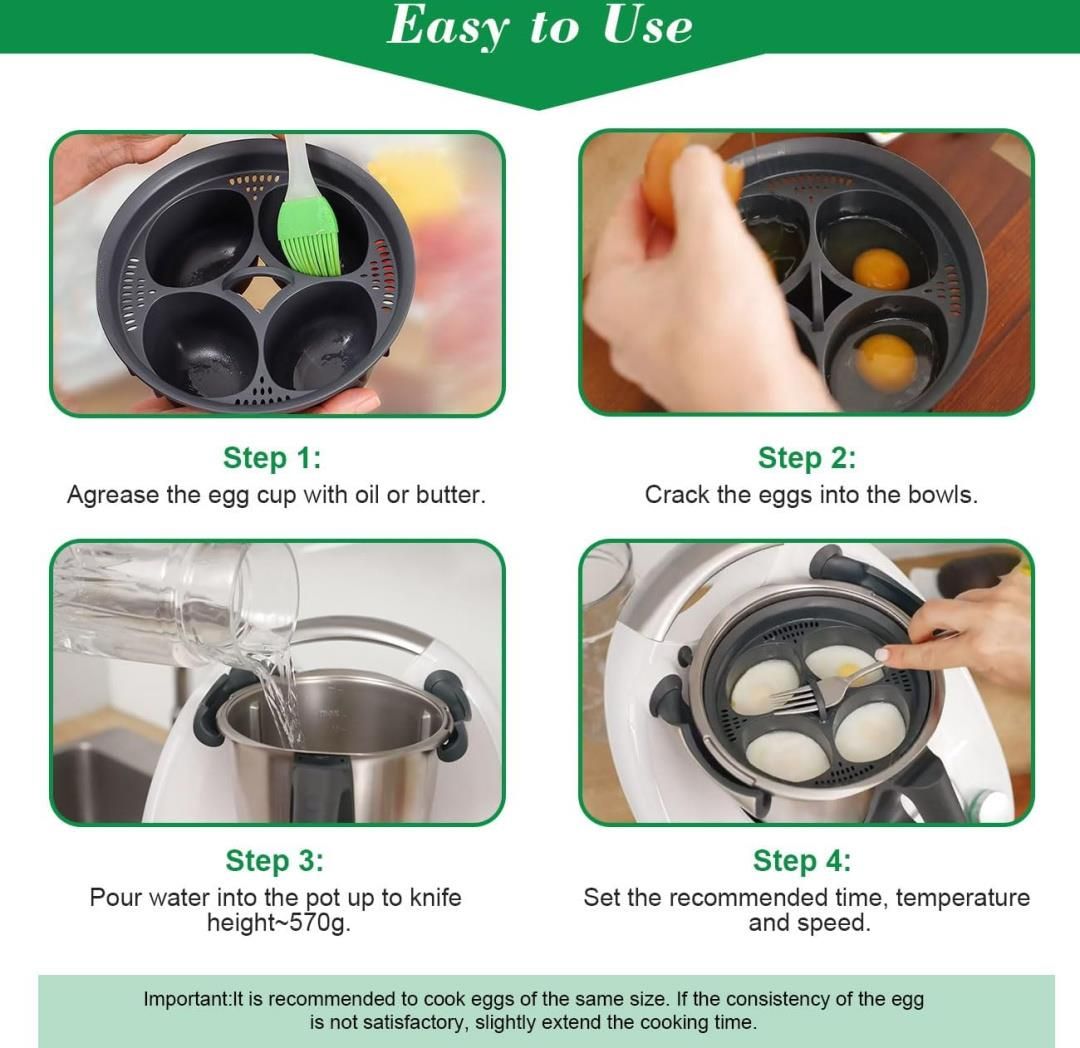 Easy to Use

Step 1:
Agrease the egg cup with oil or butter.

Step 2:
Crack the eggs into the bowls.

Step 3:
Pour water into the pot up to knife height~570g.

Step 4:
Set the recommended time, temperature and speed.

Important:It is recommended to cook eggs of the same size. If the consistency of the egg is not satisfactory, slightly extend the cooking time.