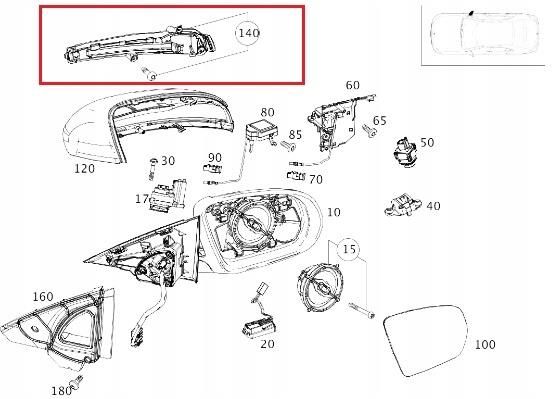 140
60
80
85
65
50
120
30
90
70
17
40
10
15
160
20
100
180