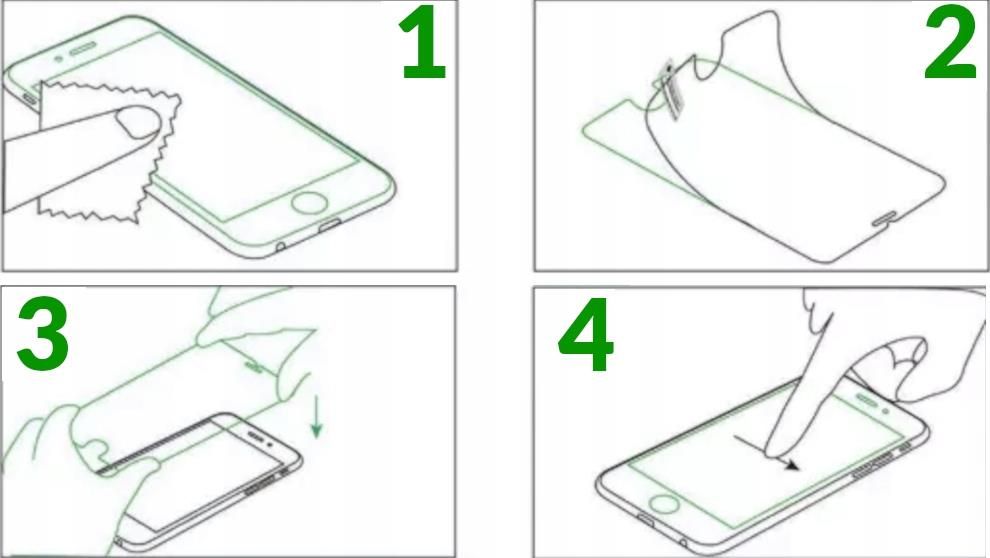 1

2

3

4