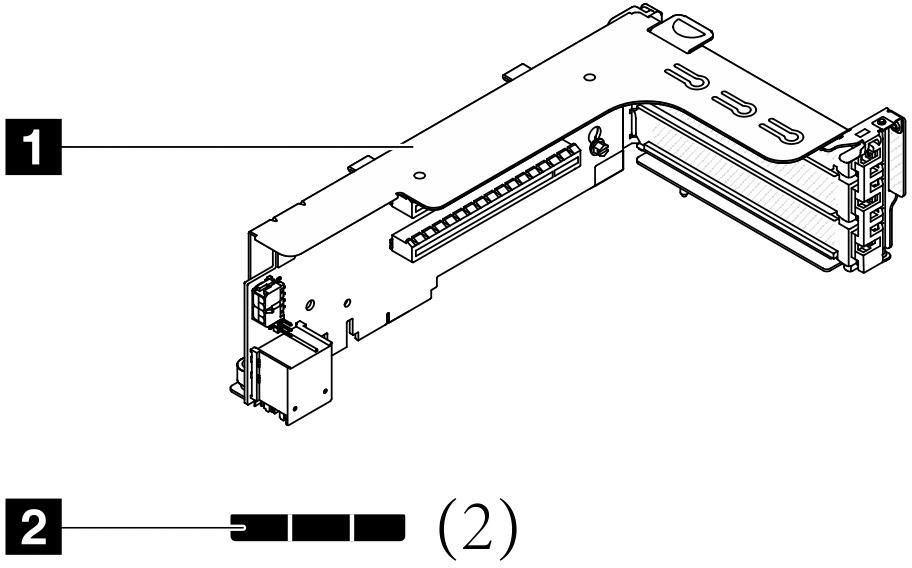 1

2 (2)